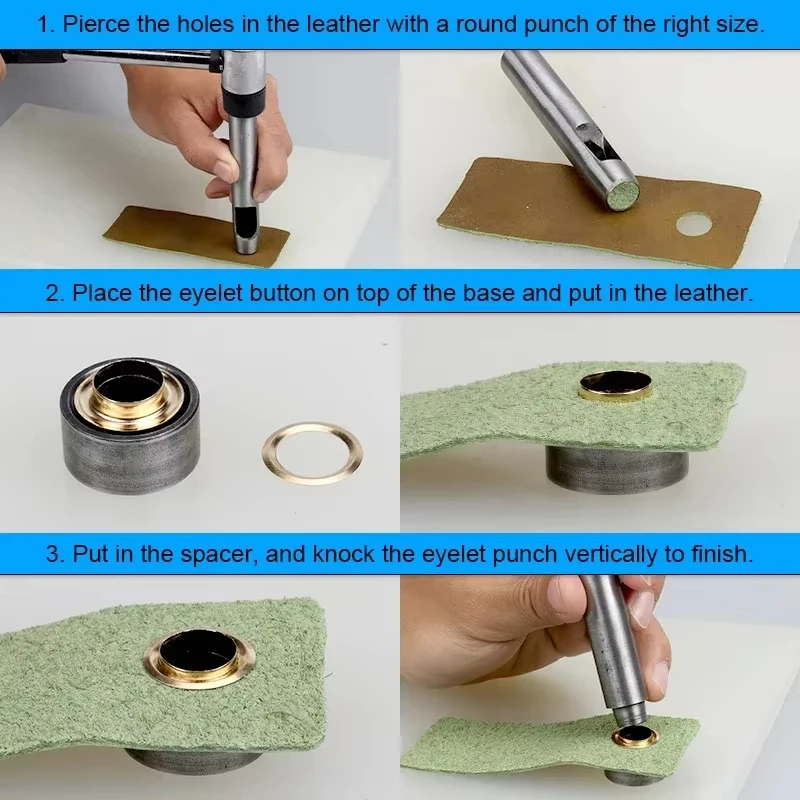 1. Pierce the holes in the leather with a round punch of the right size.

2. Place the eyelet button on top of the base and put in the leather.

3. Put in the spacer, and knock the eyelet punch vertically to finish.