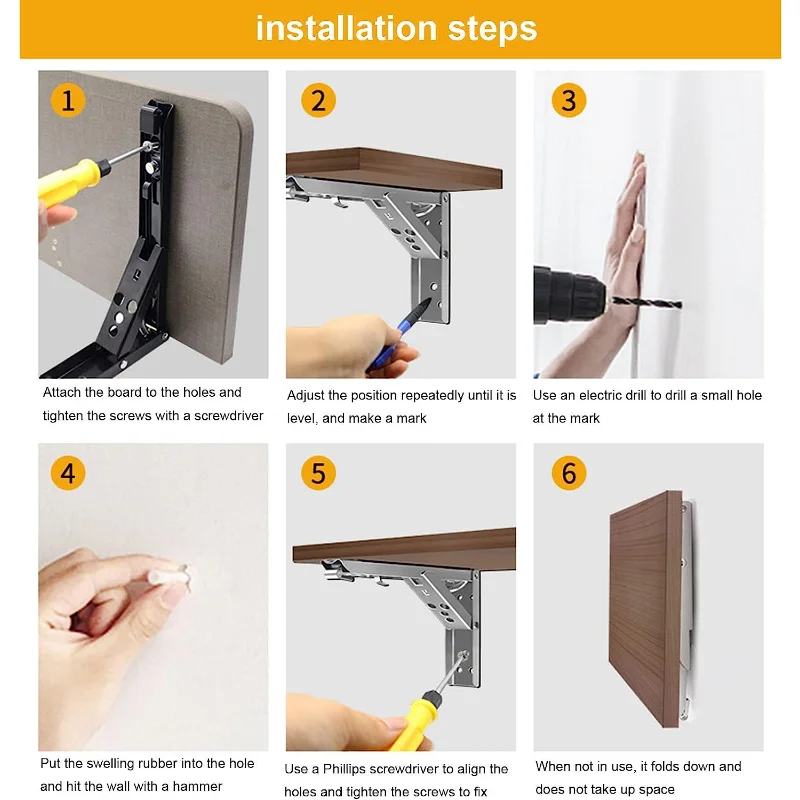 installation steps

1

Attach the board to the holes and tighten the screws with a screwdriver

2

Adjust the position repeatedly until it is level, and make a mark

3

Use an electric drill to drill a small hole at the mark

4

Put the swelling rubber into the hole and hit the wall with a hammer

5

Use a Phillips screwdriver to align the holes and tighten the screws to fix

6

When not in use, it folds down and does not take up space