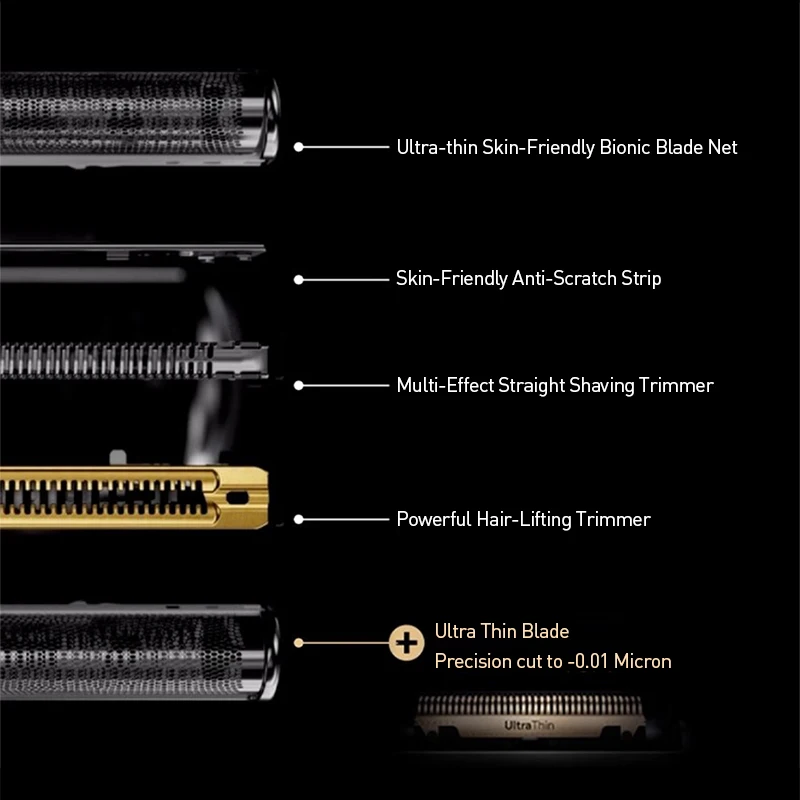 Ultra-thin Skin-Friendly Bionic Blade Net

Skin-Friendly Anti-Scratch Strip

Multi-Effect Straight Shaving Trimmer

Powerful Hair-Lifting Trimmer

Ultra Thin Blade
Precision cut to -0.01 Micron

UltraThin