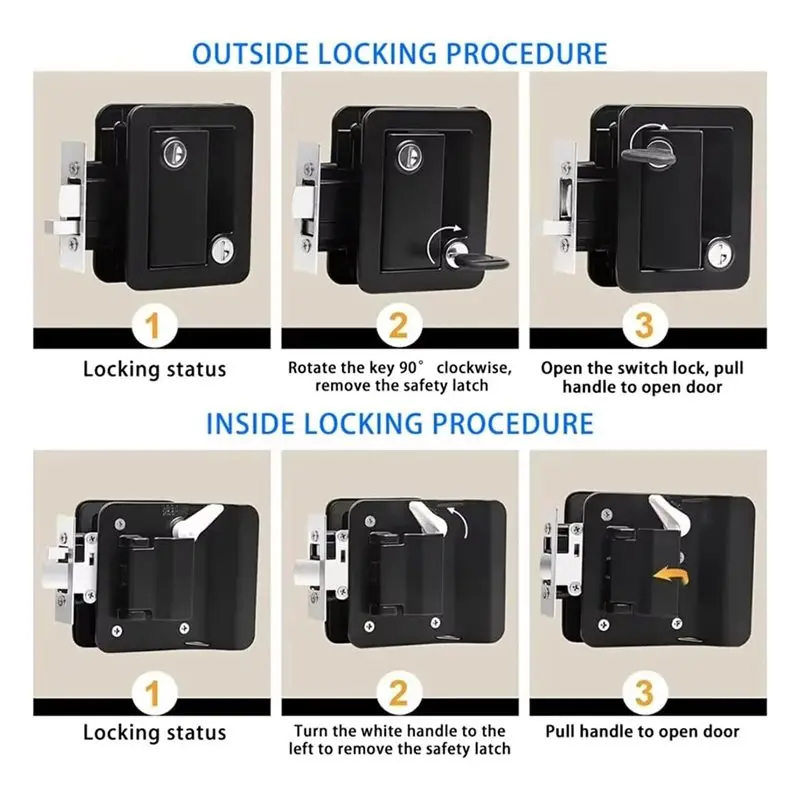 OUTSIDE LOCKING PROCEDURE

1

Locking status

2

Rotate the key 90° clockwise, remove the safety latch

3

Open the switch lock, pull handle to open door

INSIDE LOCKING PROCEDURE

1

Locking status

2

Turn the white handle to the left to remove the safety latch

3

Pull handle to open door