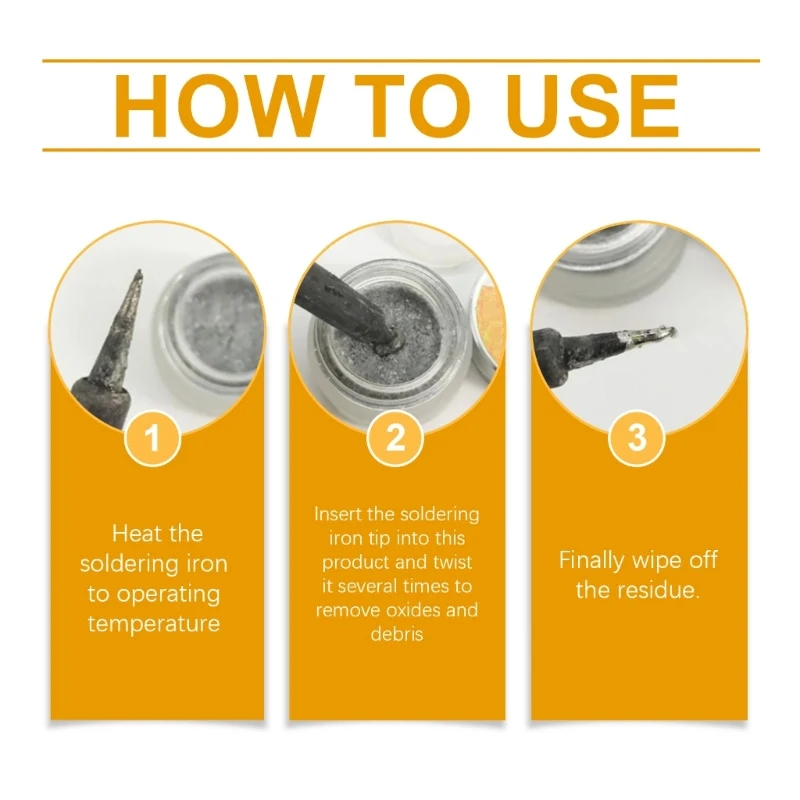 HOW TO USE

1

Heat the soldering iron to operating temperature

2

Insert the soldering iron tip into this product and twist it several times to remove oxides and debris

3

Finally wipe off the residue.