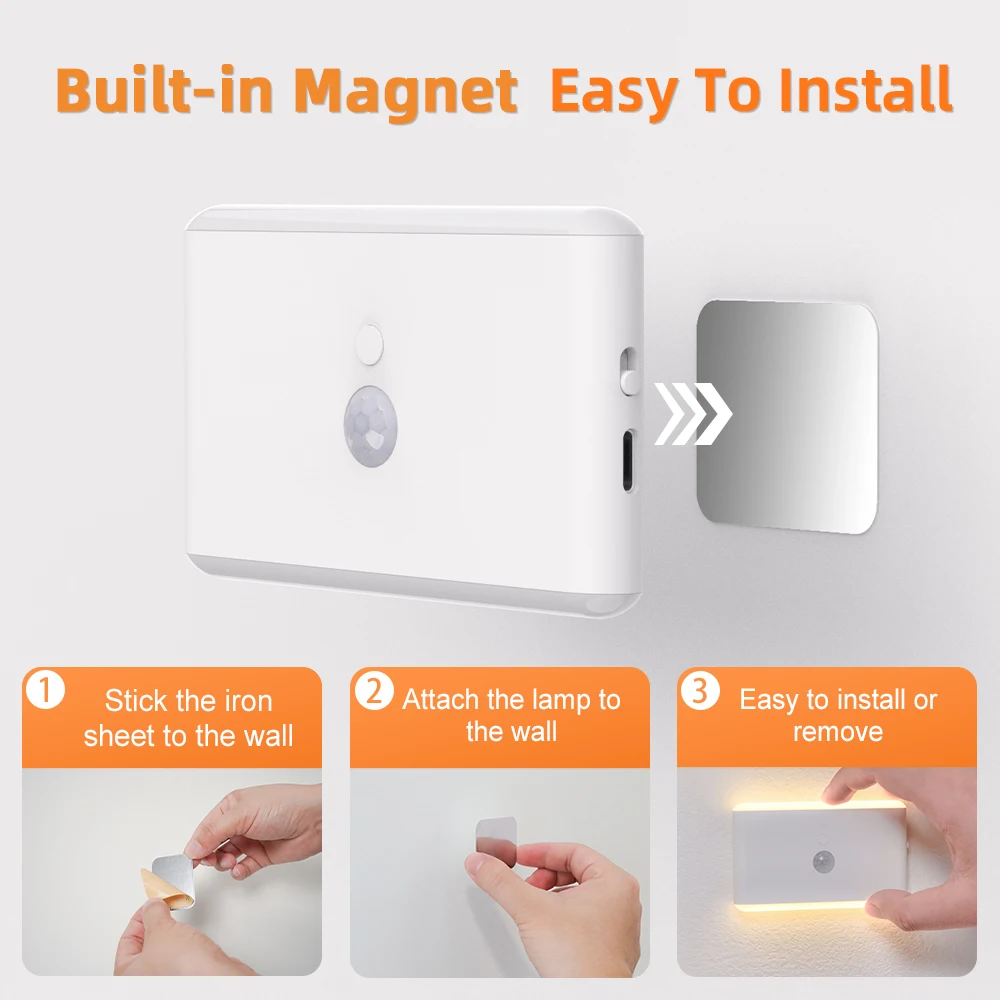 Built-in Magnet Easy To Install

1 Stick the iron sheet to the wall

2 Attach the lamp to the wall

3 Easy to install or remove