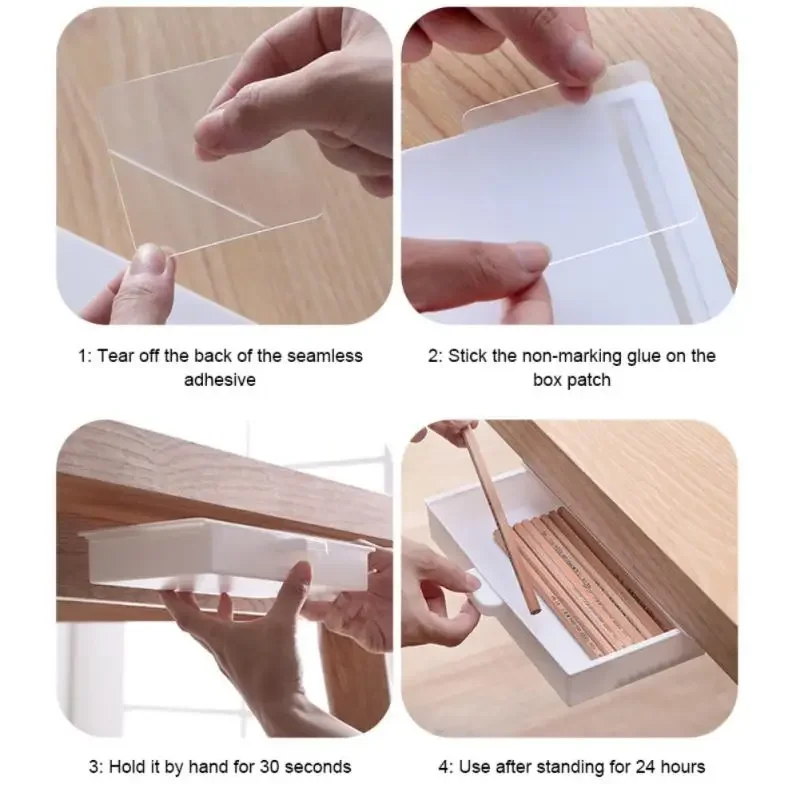 1: Tear off the back of the seamless adhesive

2: Stick the non-marking glue on the box patch

3: Hold it by hand for 30 seconds

4: Use after standing for 24 hours