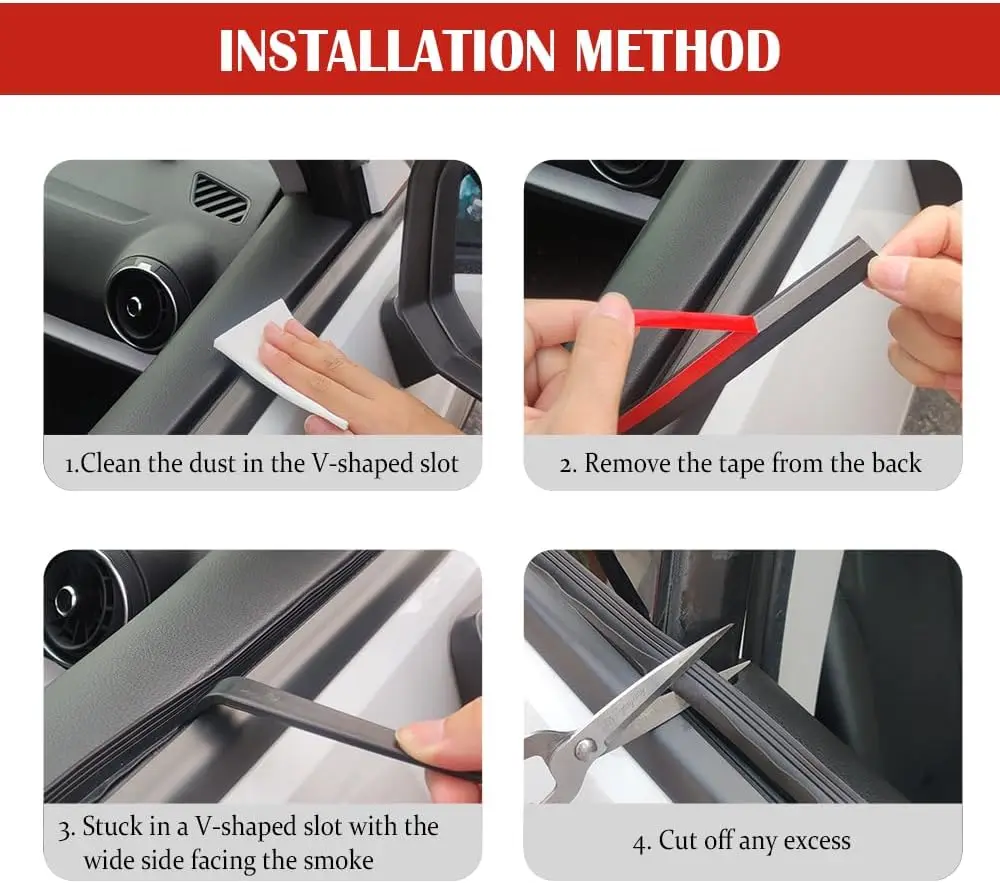 INSTALLATION METHOD

1.Clean the dust in the V-shaped slot

2. Remove the tape from the back

3. Stuck in a V-shaped slot with the wide side facing the smoke

4. Cut off any excess