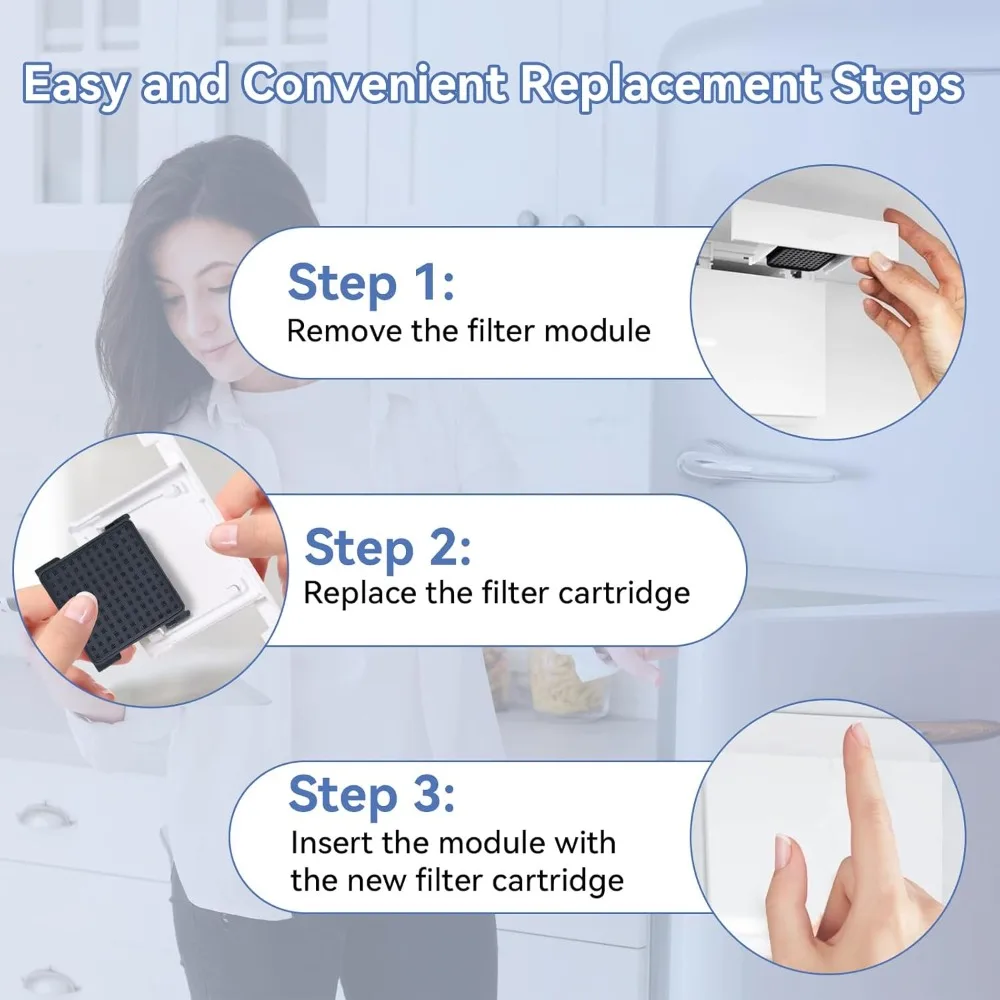 Easy and Convenient Replacement Steps

Step 1:
Remove the filter module

Step 2:
Replace the filter cartridge

Step 3:
Insert the module with the new filter cartridge