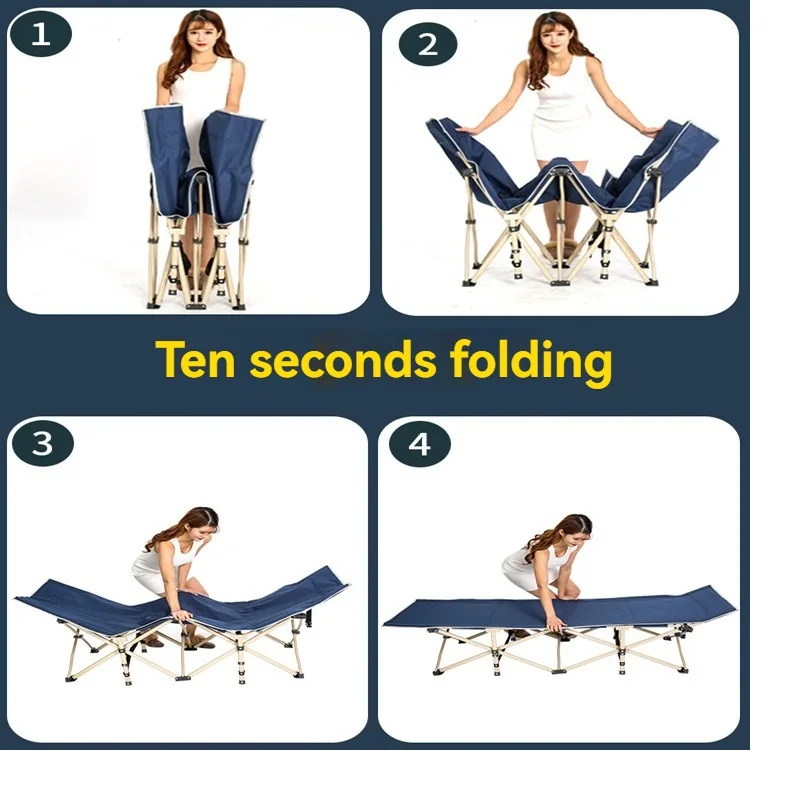 1

2

Ten seconds folding

3

4