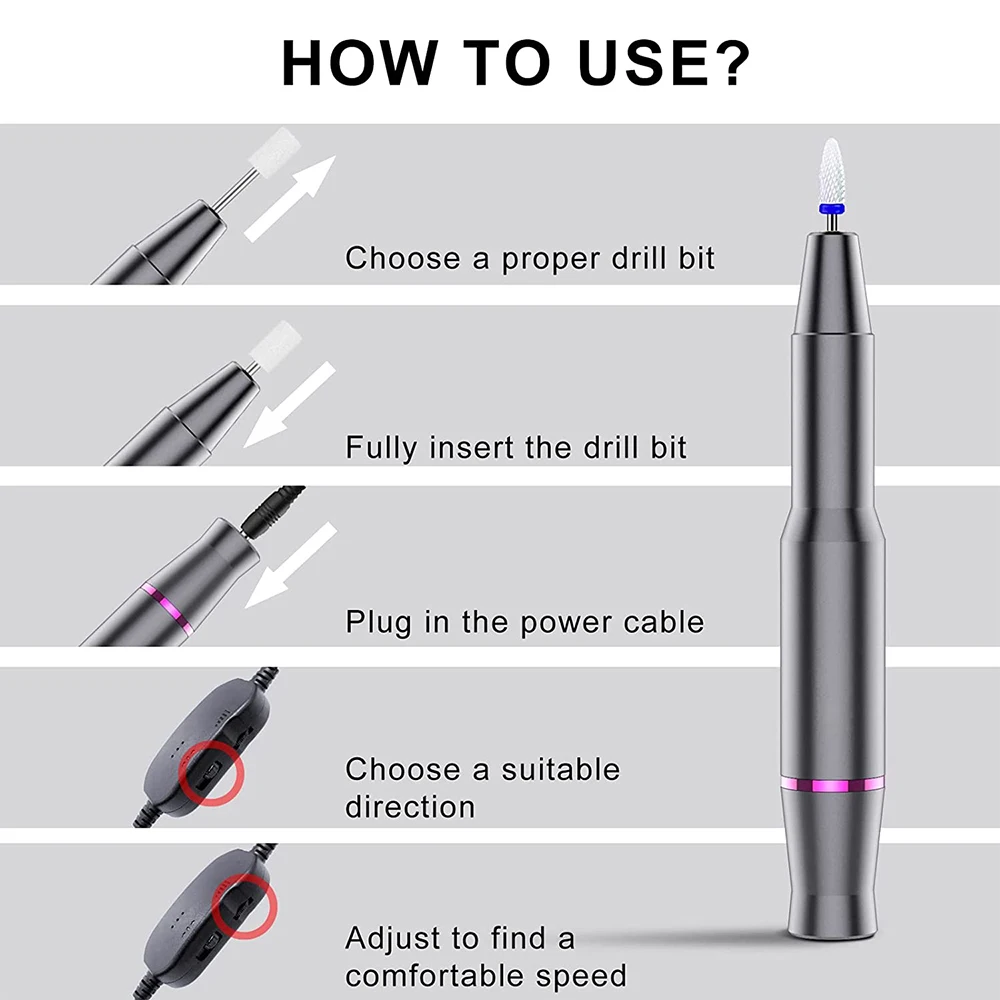 HOW TO USE?

Choose a proper drill bit

Fully insert the drill bit

Plug in the power cable

Choose a suitable direction

Adjust to find a comfortable speed