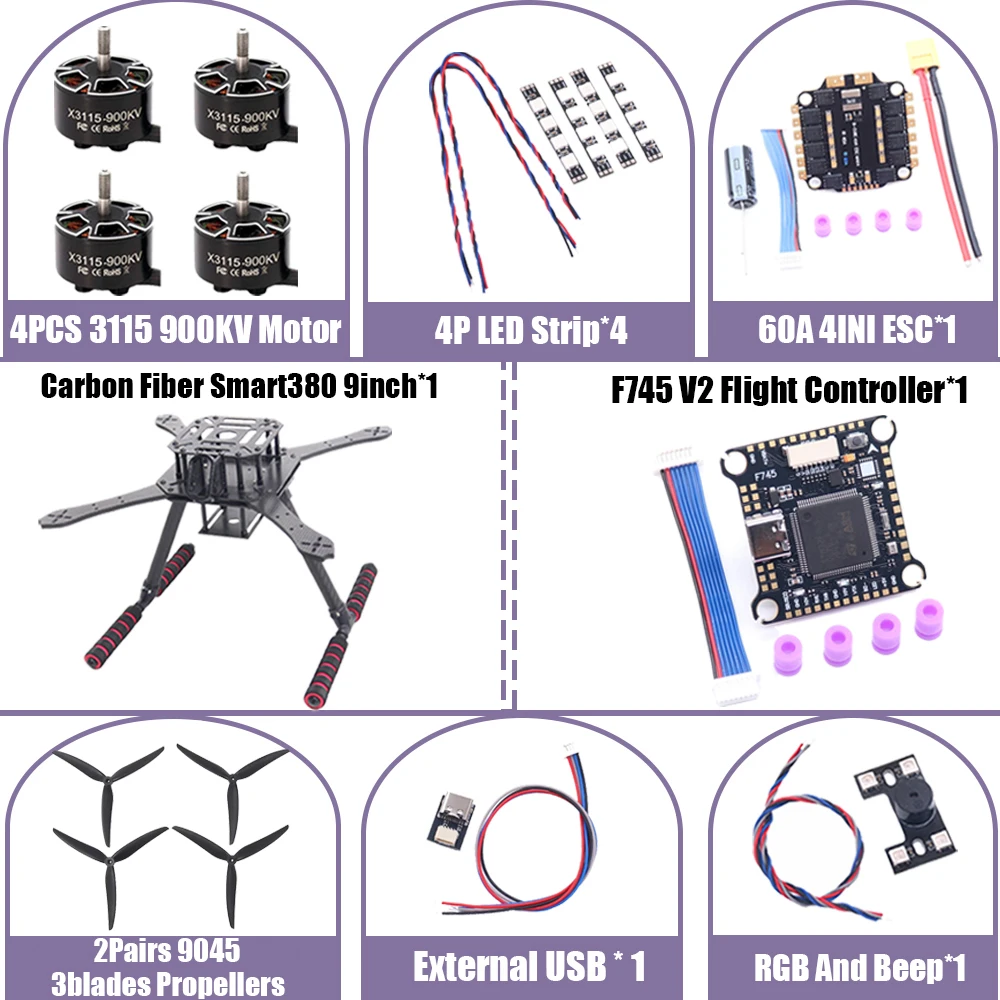 X3115-900KV

X3115-900KV

X3115-900KV

X3115-900KV

4PCS 3115 900KV Motor

4P LED Strip*4

60A 4INI ESC*1

Carbon Fiber Smart380 9inch*1

F745 V2 Flight Controller*1

F745

2Pairs 9045 3blades Propellers

External USB * 1

RGB And Beep*1