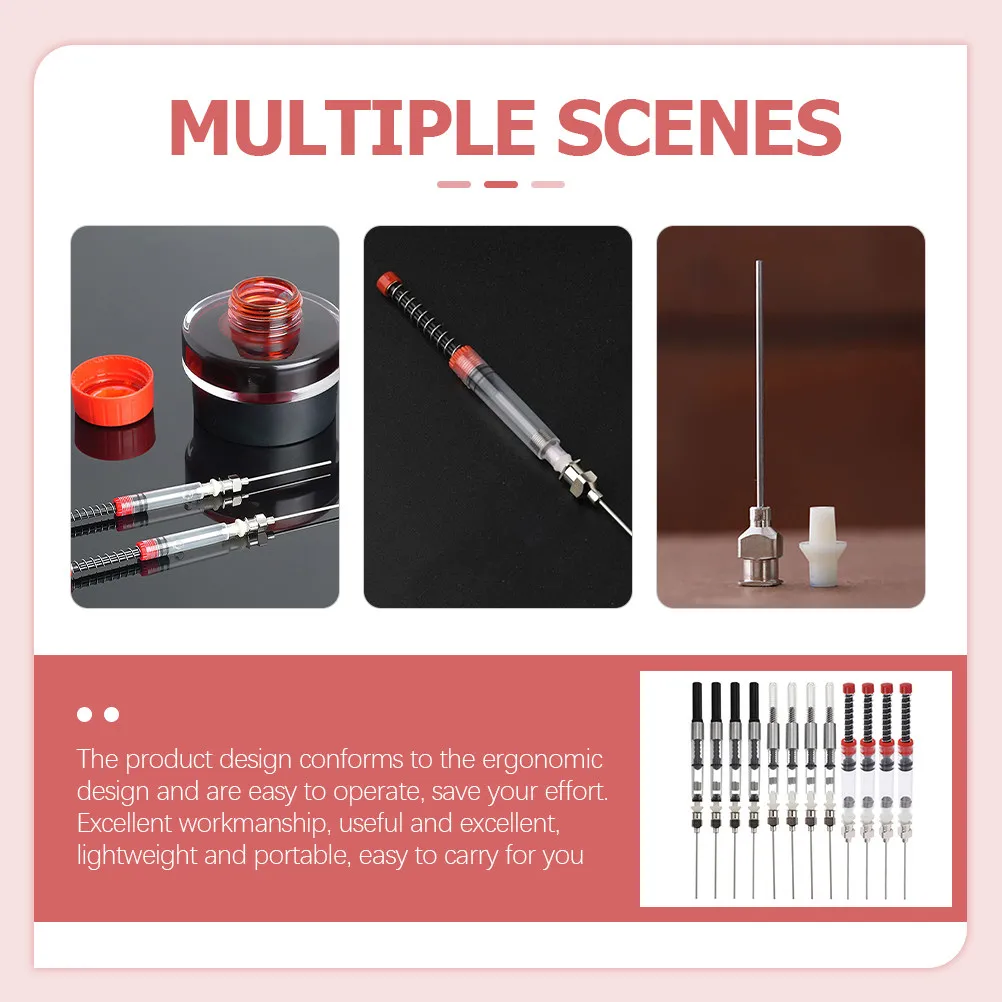 MULTIPLE SCENES

The product design conforms to the ergonomic design and are easy to operate, save your effort. Excellent workmanship, useful and excellent, lightweight and portable, easy to carry for you