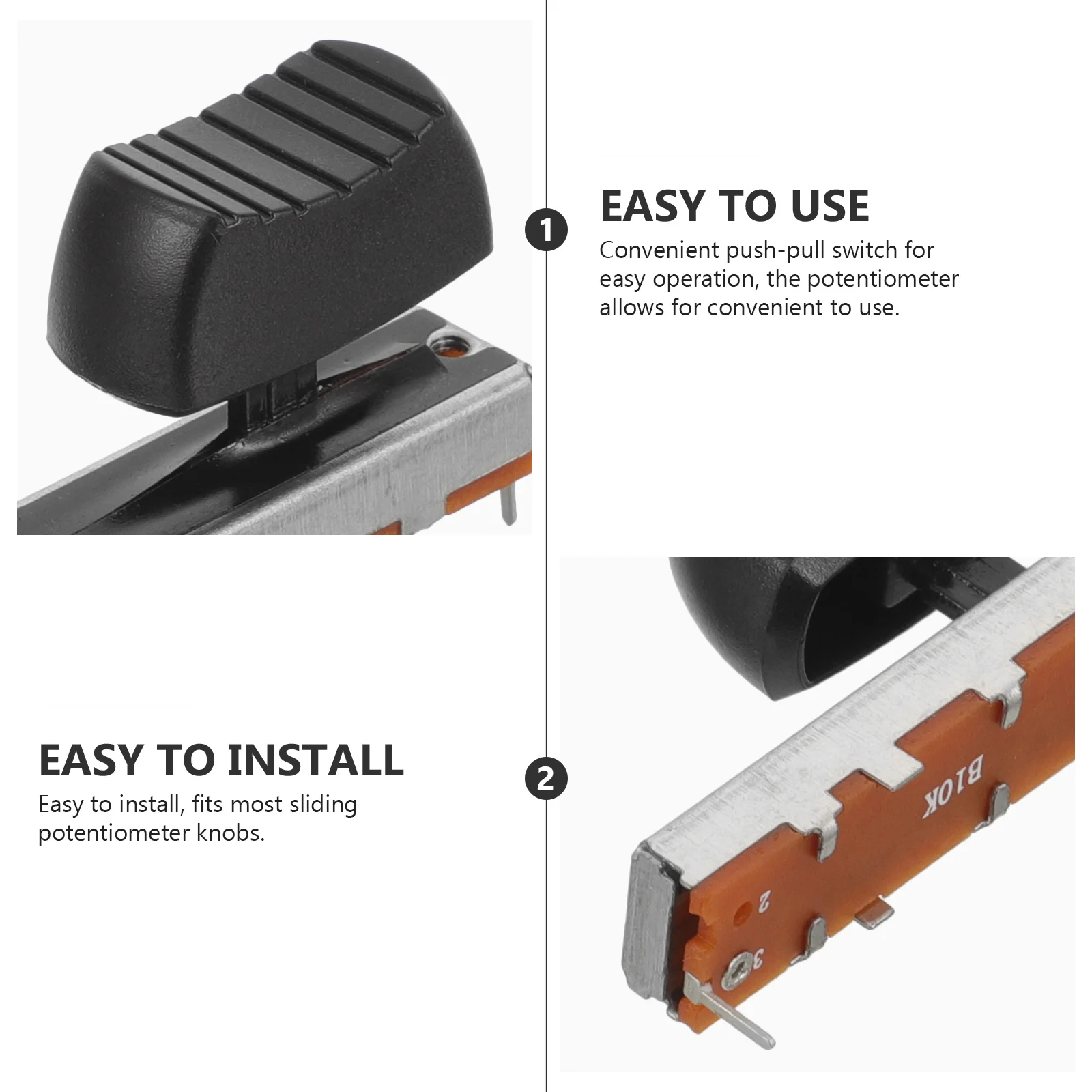 1

EASY TO USE

Convenient push-pull switch for easy operation, the potentiometer allows for convenient to use.

EASY TO INSTALL

Easy to install, fits most sliding potentiometer knobs.

2

B10K

2

3