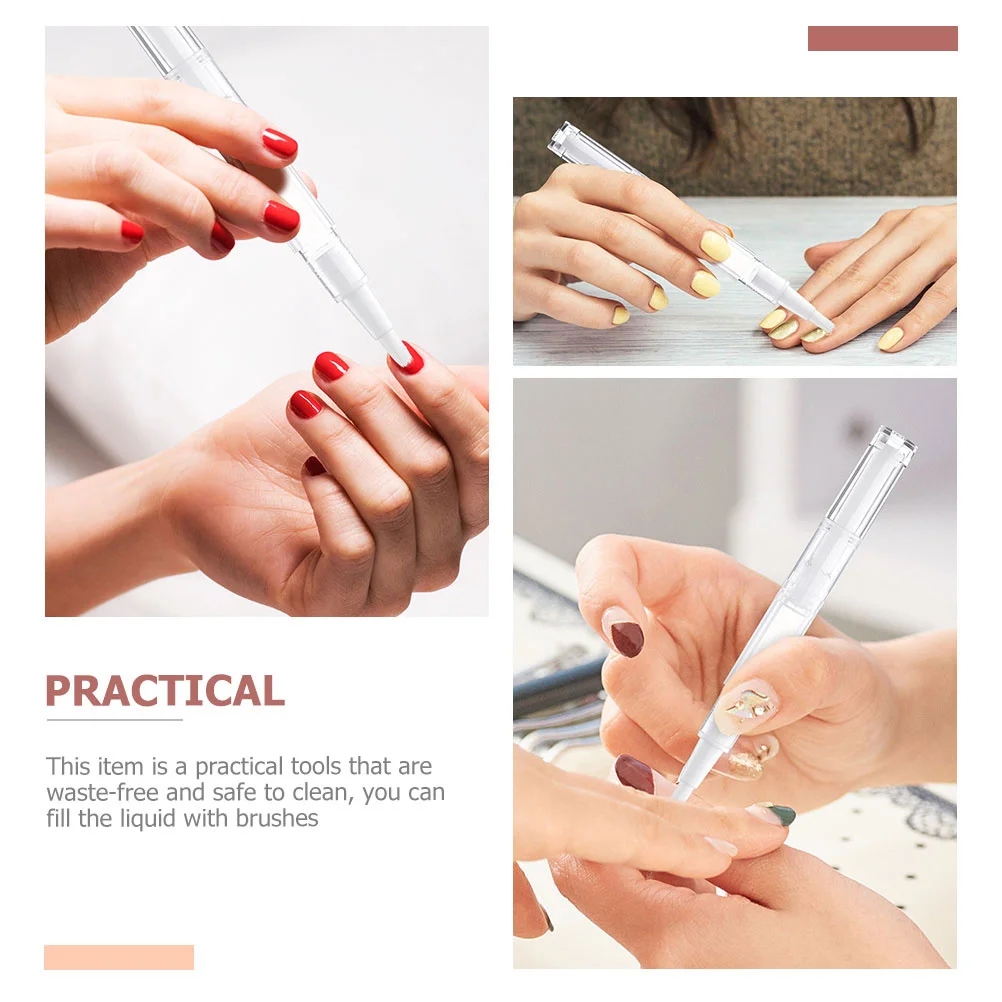 PRACTICAL

This item is a practical tools that are waste-free and safe to clean, you can fill the liquid with brushes