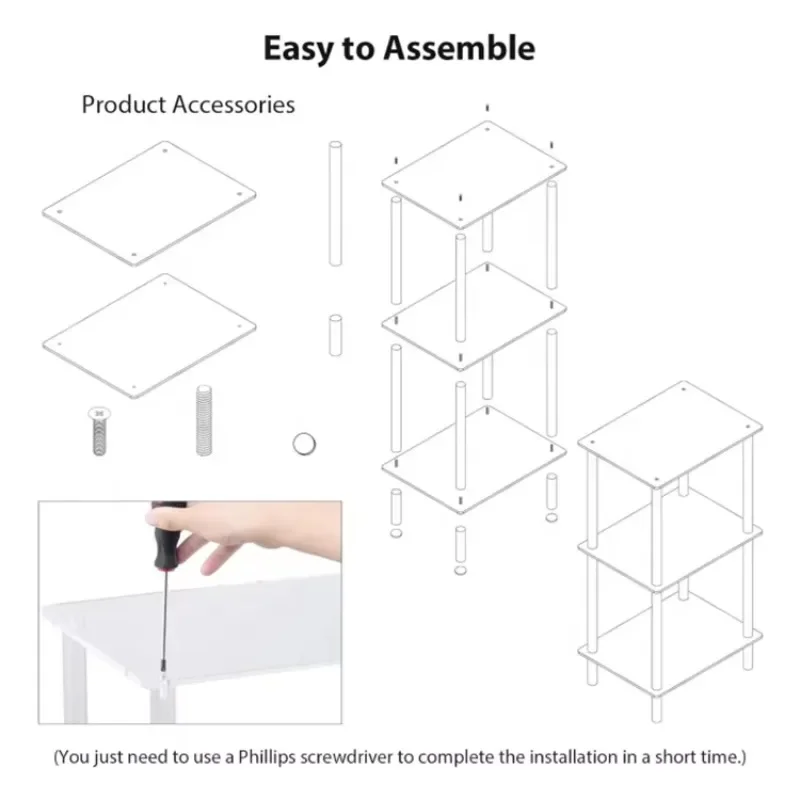 Easy to Assemble

Product Accessories

(You just need to use a Phillips screwdriver to complete the installation in a short time.)