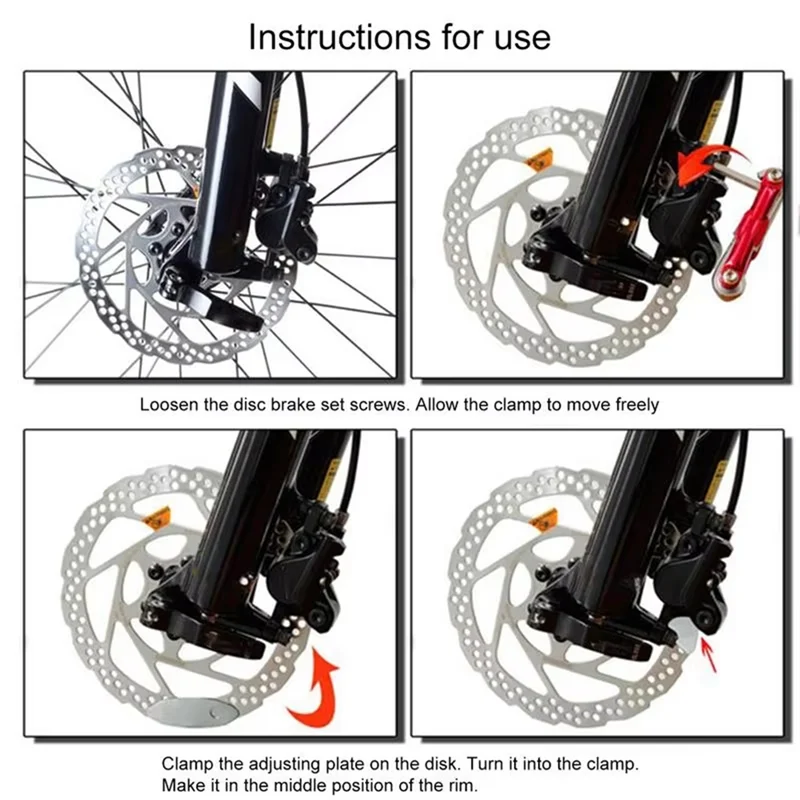 Instructions for use

Loosen the disc brake set screws. Allow the clamp to move freely

Clamp the adjusting plate on the disk. Turn it into the clamp.
Make it in the middle position of the rim.