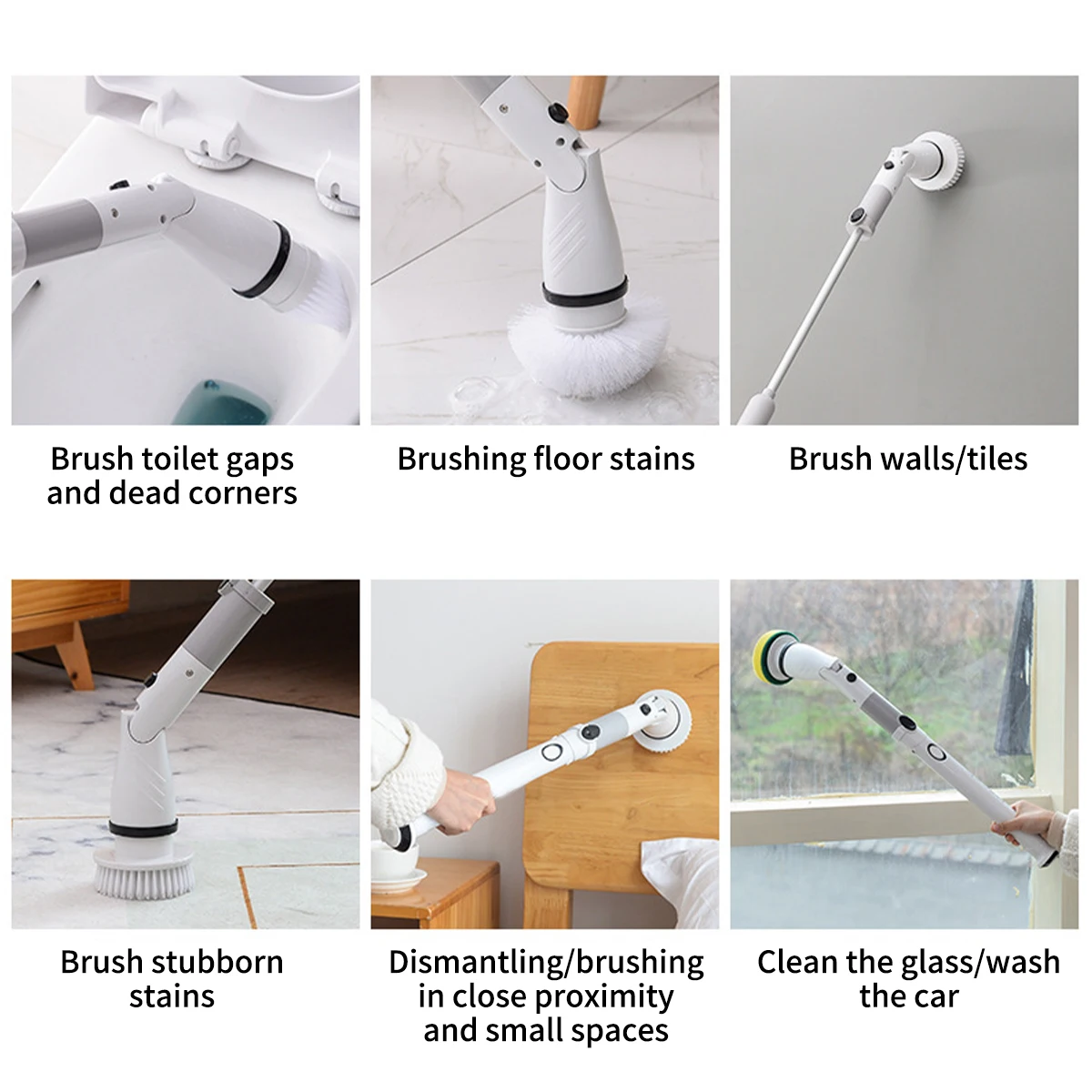 Brush toilet gaps and dead corners

Brushing floor stains

Brush walls/tiles

Brush stubborn stains

Dismantling/brushing in close proximity and small spaces

Clean the glass/wash the car