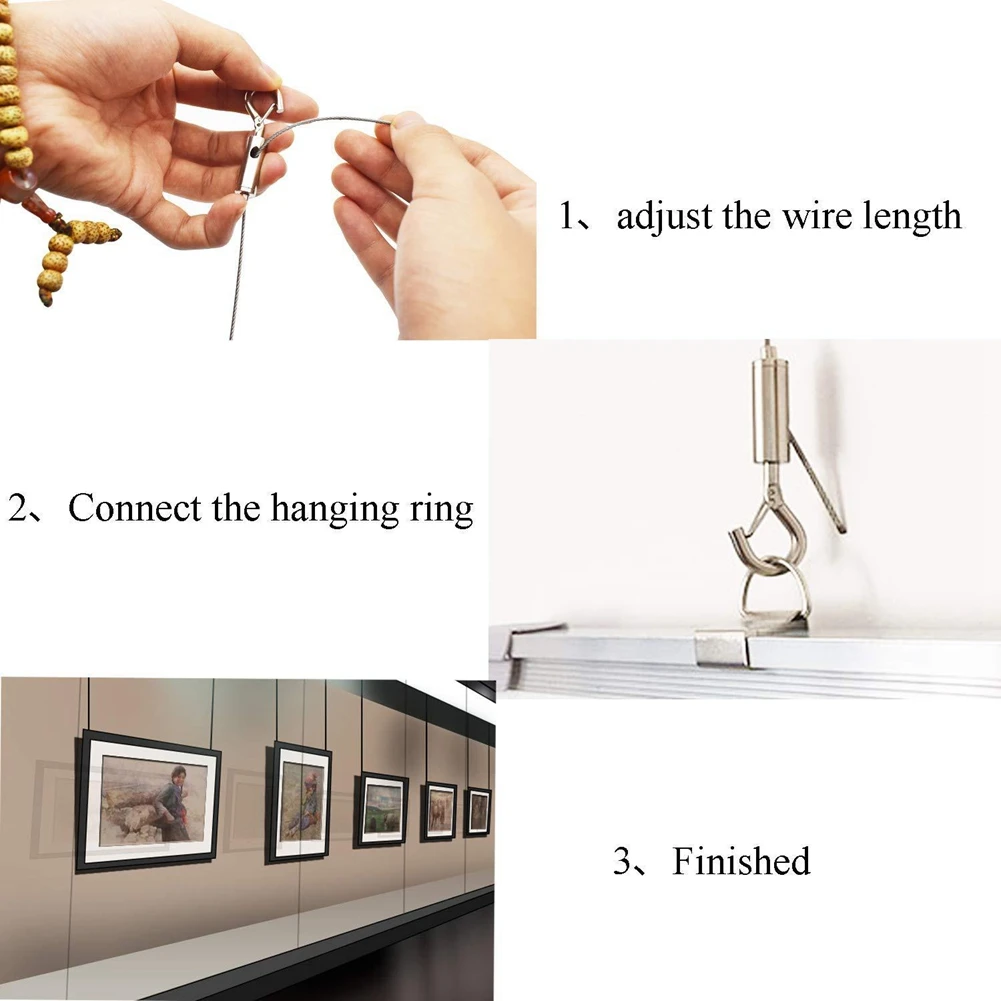 1、adjust the wire length

2、Connect the hanging ring

3、Finished