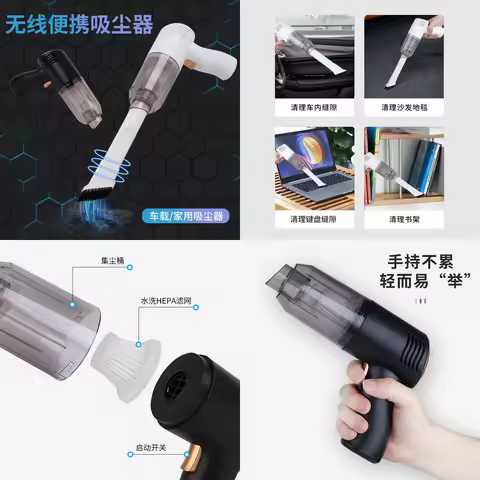 无线便携吸尘器

车载/家用吸尘器

清理车内缝隙

清理沙发地毯

清理键盘缝隙

清理书架

集尘桶

水洗HEPA滤网

启动开关

手持不累
轻而易“举”