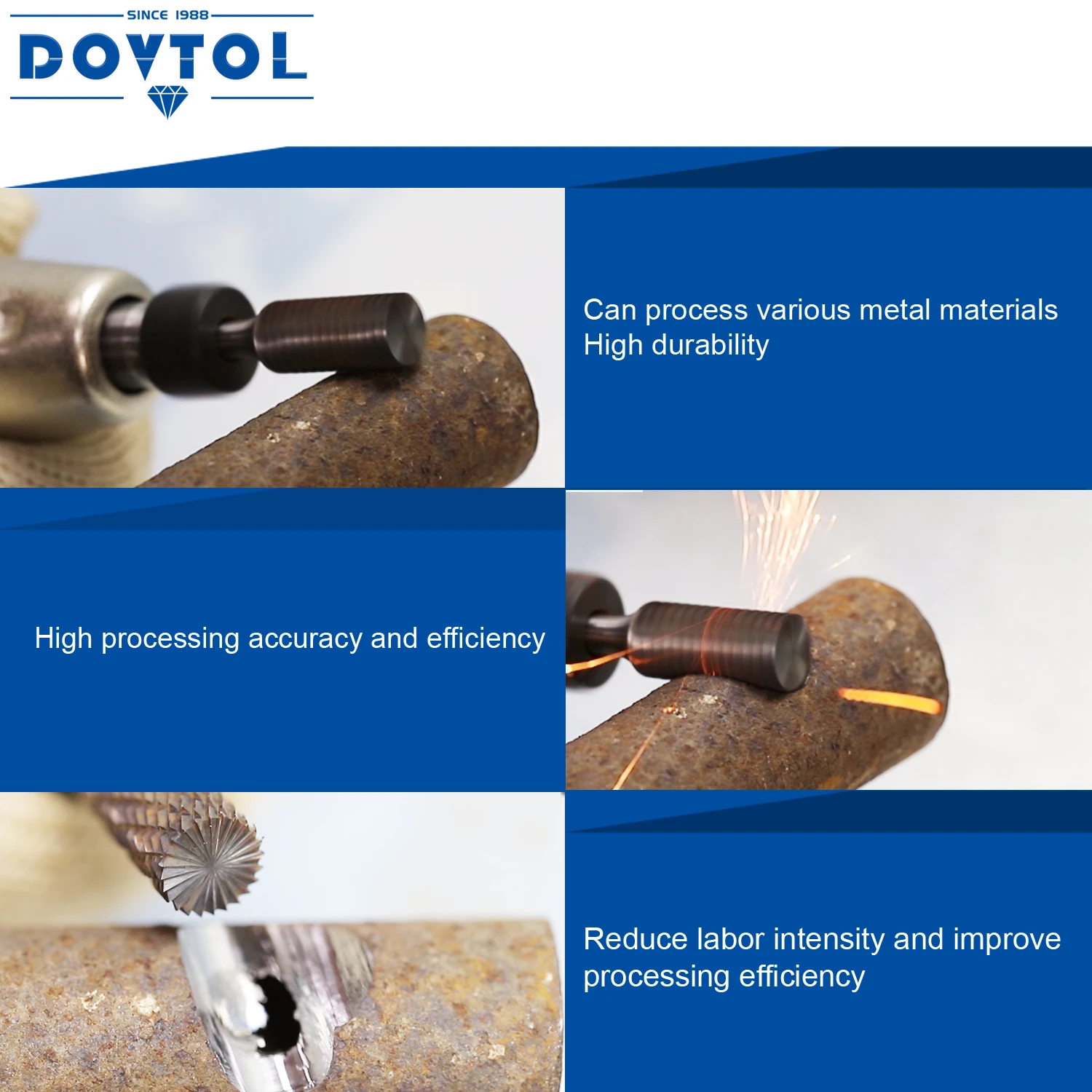 SINCE 1988
DOVTOL

Can process various metal materials
High durability

High processing accuracy and efficiency

Reduce labor intensity and improve processing efficiency