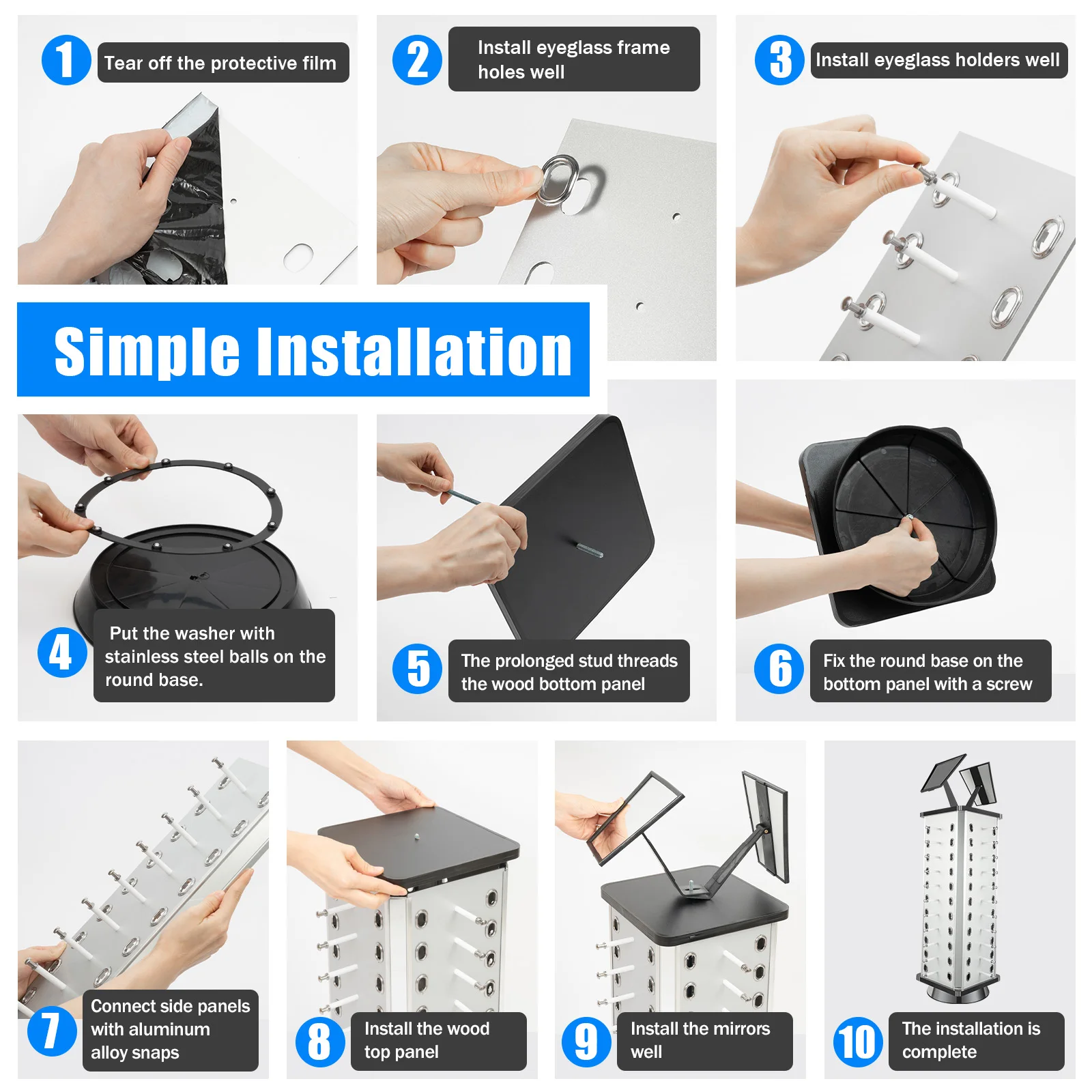 1 Tear off the protective film

2 Install eyeglass frame holes well

3 Install eyeglass holders well

Simple Installation

4 Put the washer with stainless steel balls on the round base.

5 The prolonged stud threads the wood bottom panel

6 Fix the round base on the bottom panel with a screw

7 Connect side panels with aluminum alloy snaps

8 Install the wood top panel

9 Install the mirrors well

10 The installation is complete