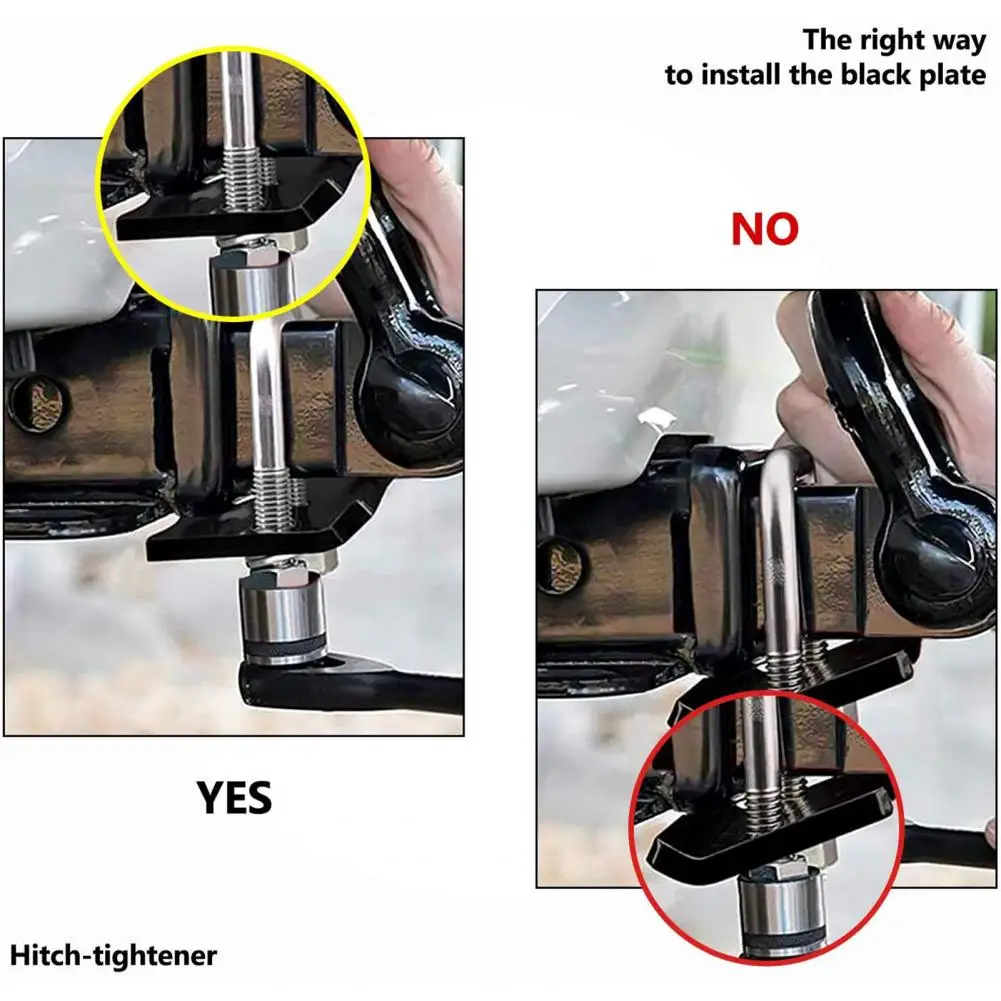 The right way
to install the black plate

NO

YES

Hitch-tightener