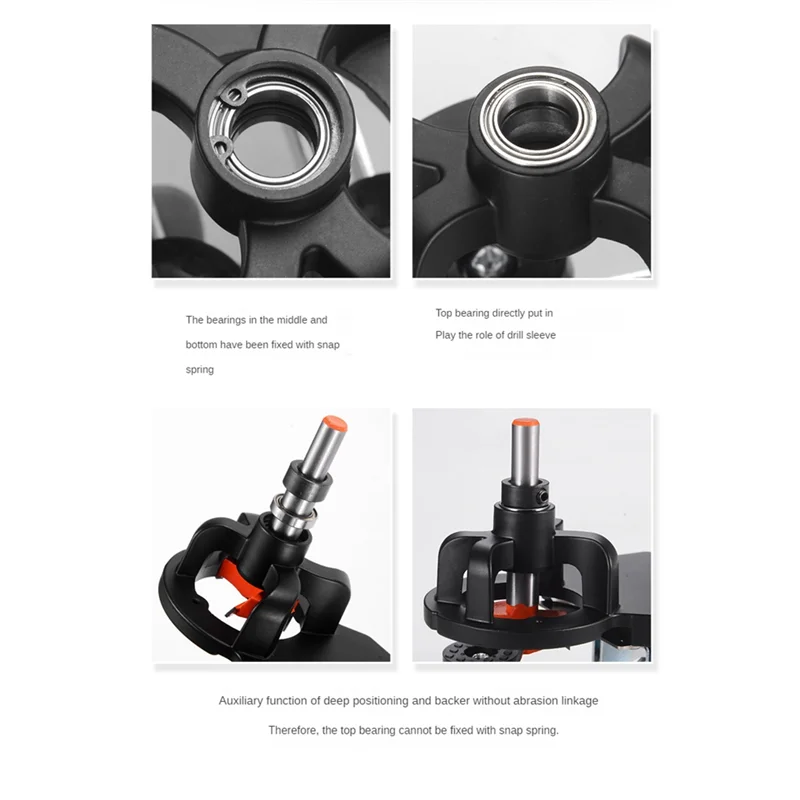 The bearings in the middle and bottom have been fixed with snap spring

Top bearing directly put in
Play the role of drill sleeve

Auxiliary function of deep positioning and backer without abrasion linkage

Therefore, the top bearing cannot be fixed with snap spring.