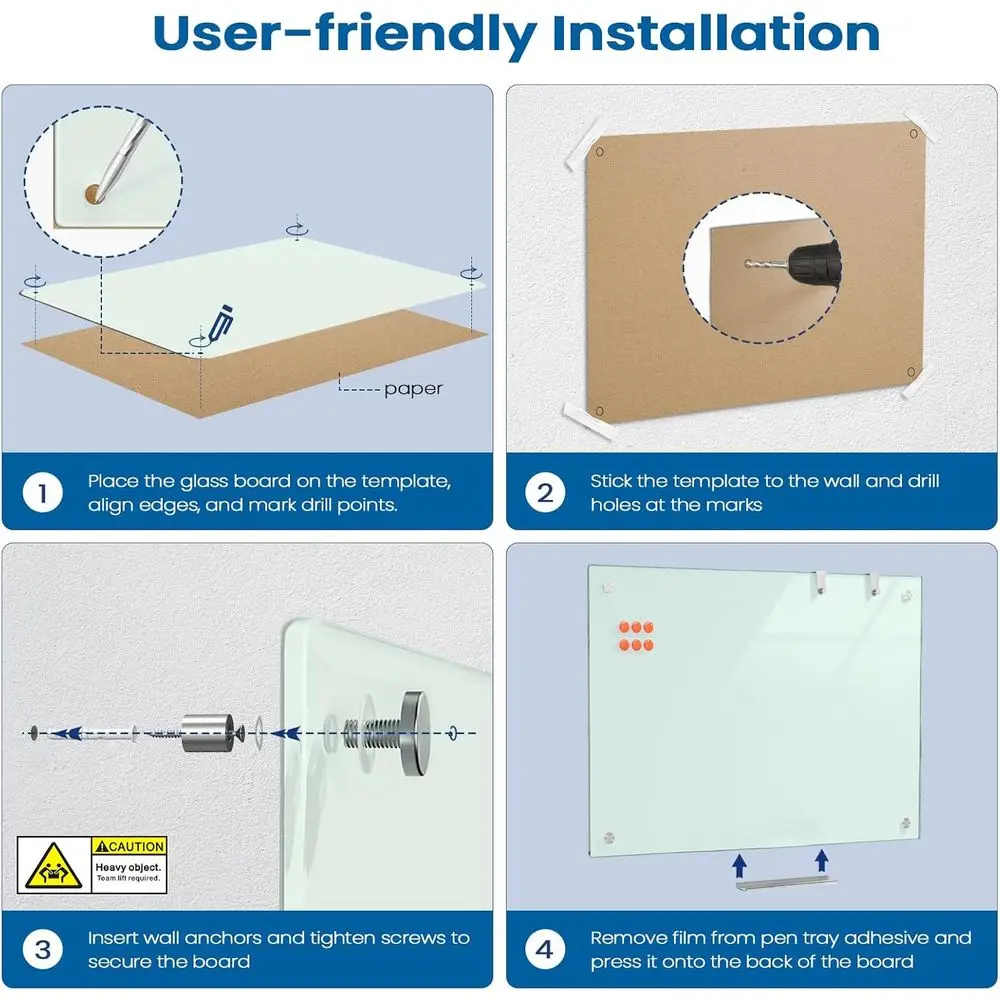 User-friendly Installation

paper

1 Place the glass board on the template, align edges, and mark drill points.

2 Stick the template to the wall and drill holes at the marks

CAUTION
Heavy object.
Team lift required.

3 Insert wall anchors and tighten screws to secure the board

4 Remove film from pen tray adhesive and press it onto the back of the board