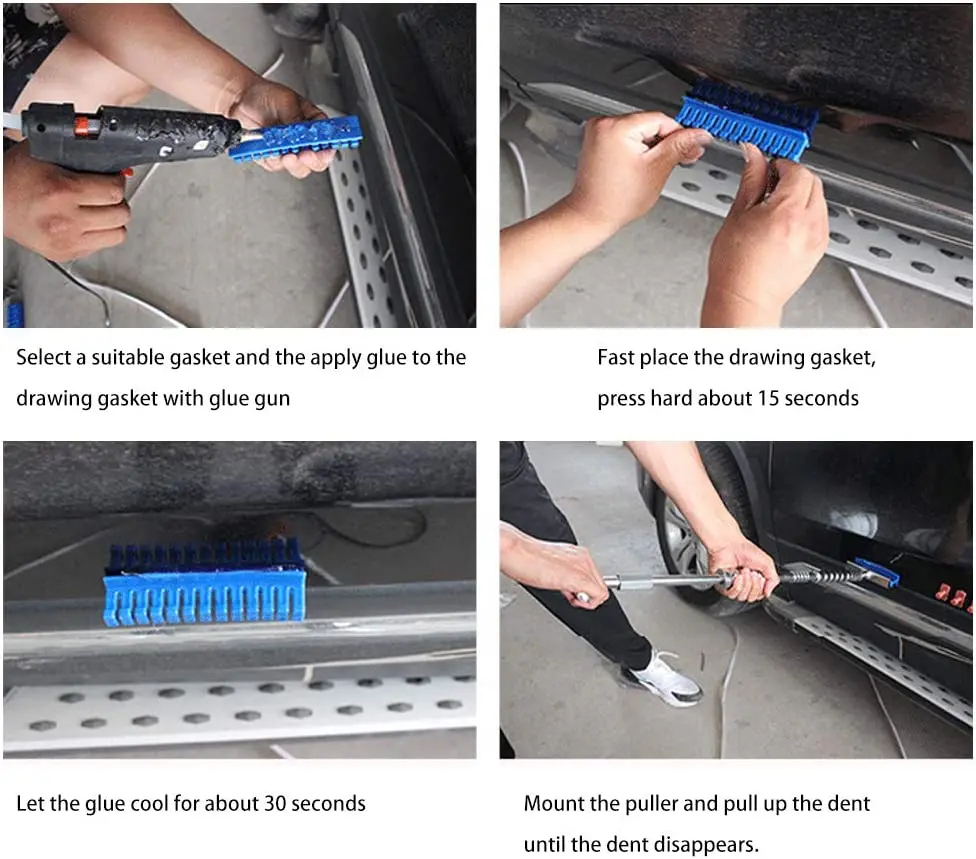 Select a suitable gasket and the apply glue to the drawing gasket with glue gun

Fast place the drawing gasket, press hard about 15 seconds

Let the glue cool for about 30 seconds

Mount the puller and pull up the dent until the dent disappears.