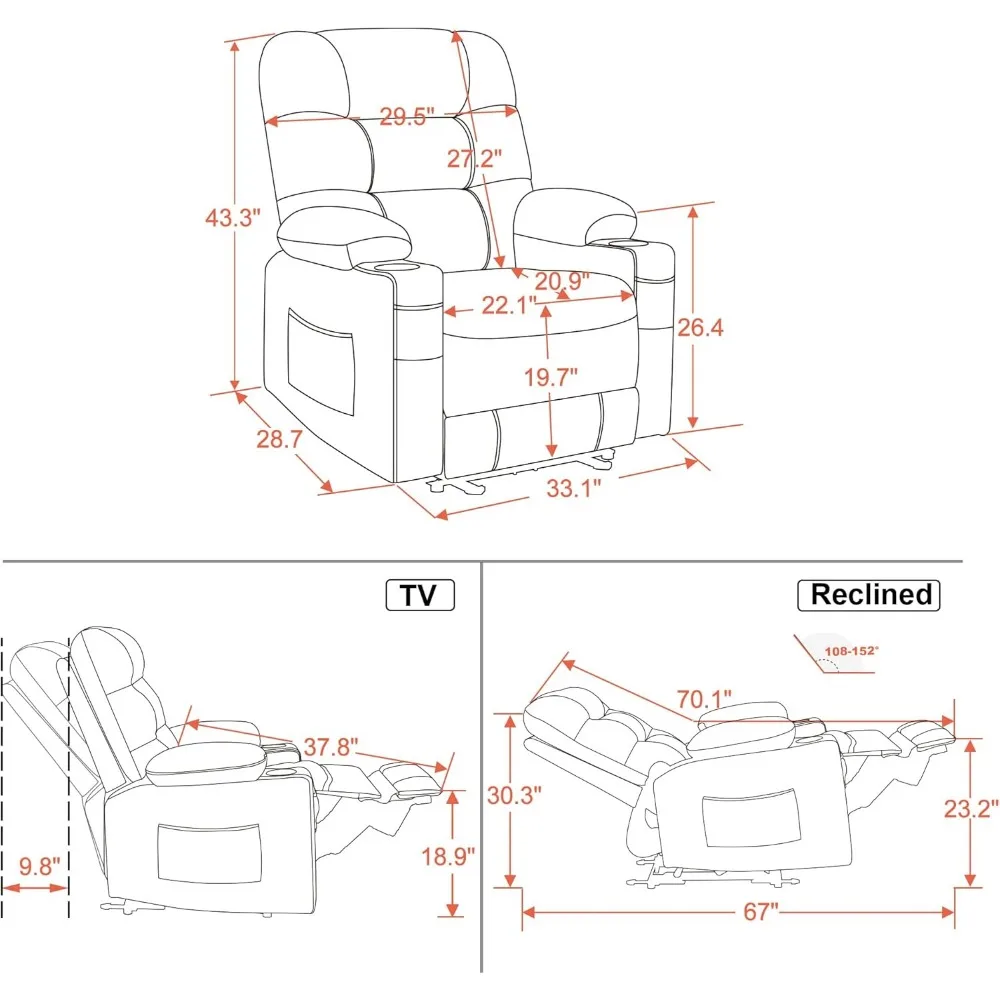 29.5"
27.2"
43.3"
20.9"
22.1"
26.4
19.7"
28.7
33.1"

TV
37.8"
9.8"
18.9"

Reclined
108-152°
70.1"
30.3"
23.2"
67"