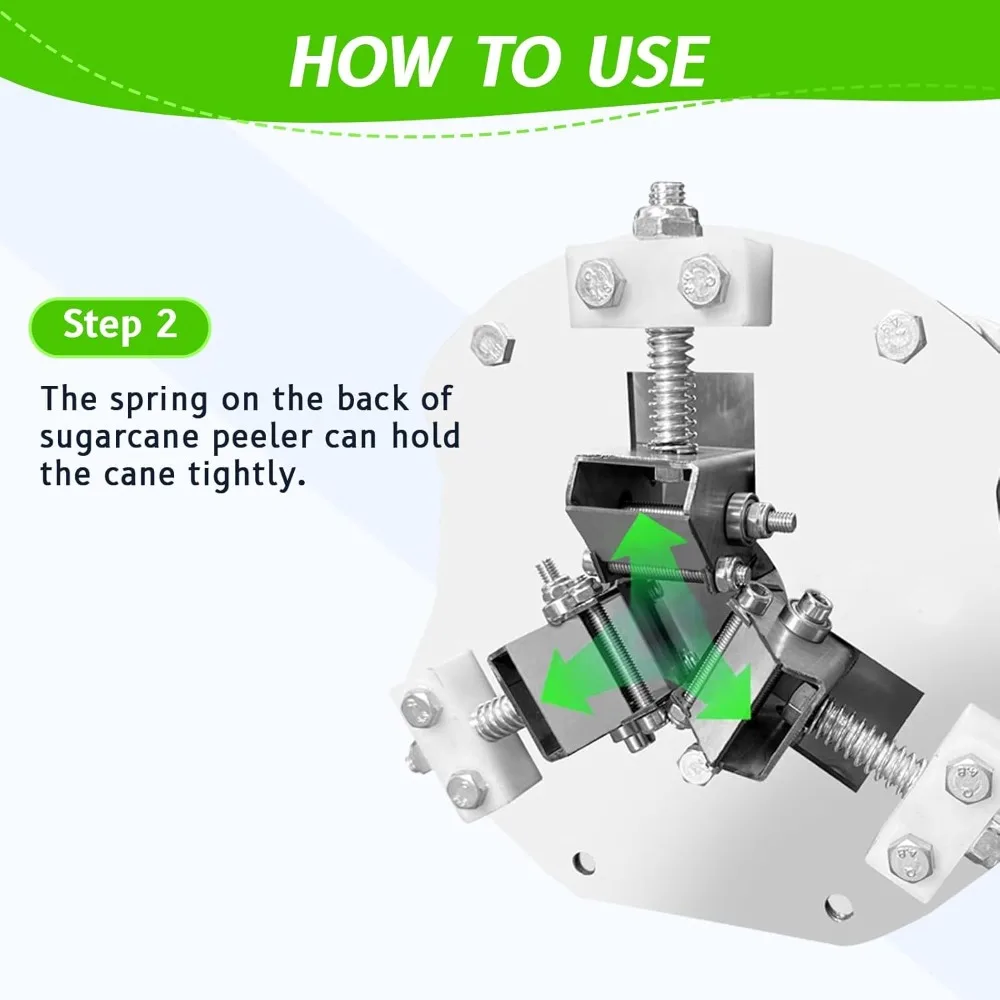 HOW TO USE

Step 2

The spring on the back of sugarcane peeler can hold the cane tightly.