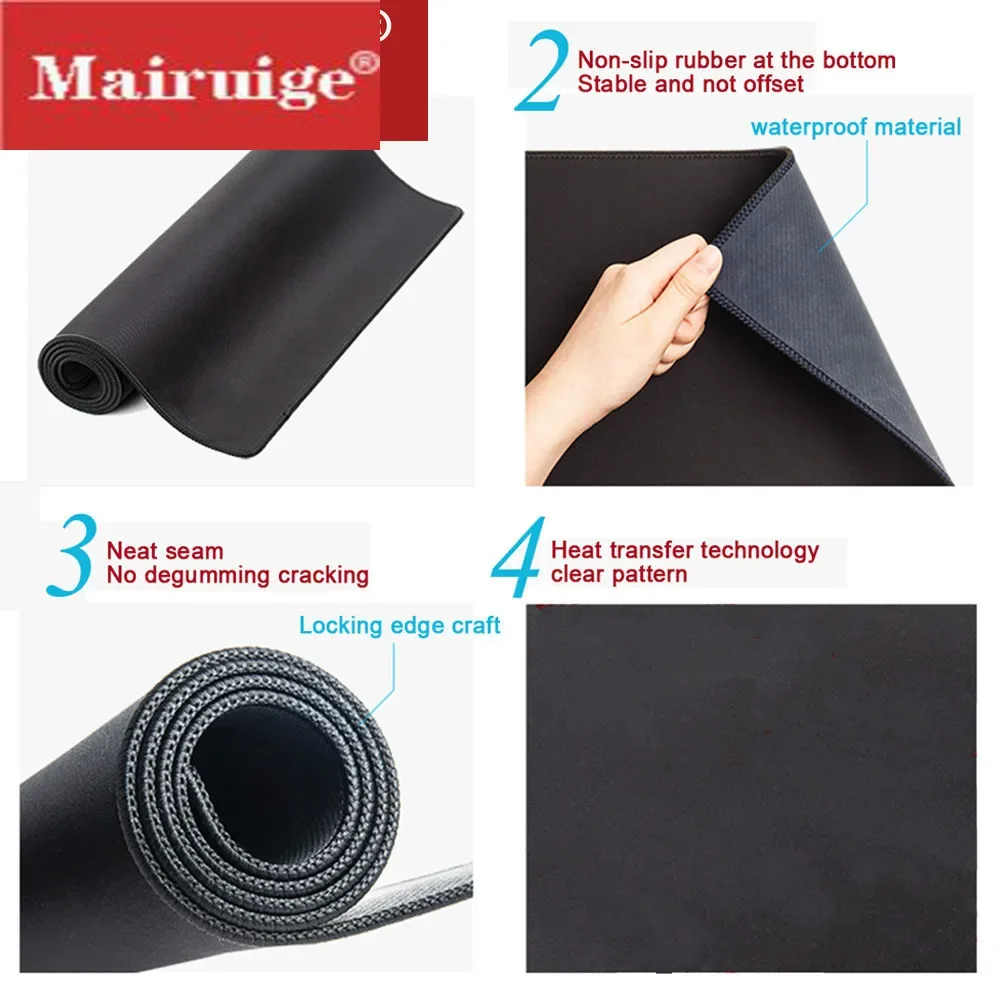 Mairuige®

2 Non-slip rubber at the bottom
Stable and not offset

waterproof material

3 Neat seam
No degumming cracking

Locking edge craft

4 Heat transfer technology
clear pattern