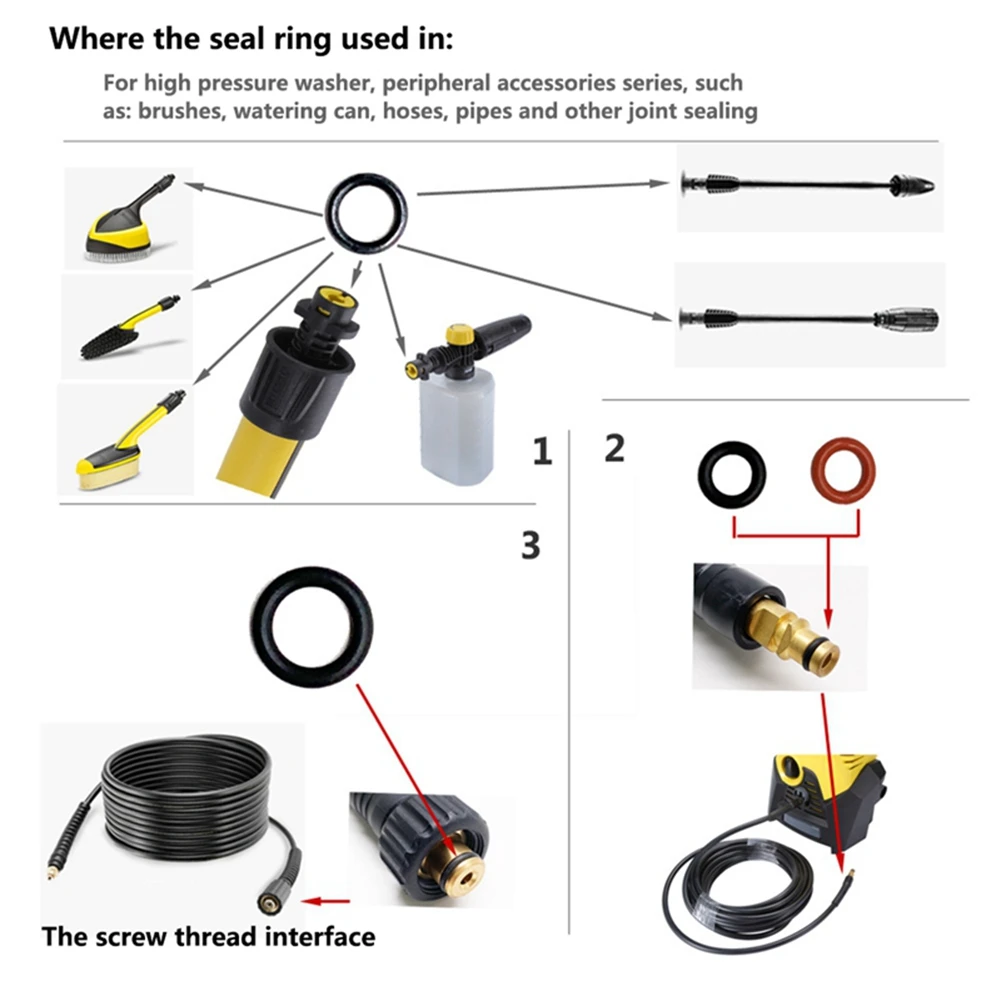 Where the seal ring used in:

For high pressure washer, peripheral accessories series, such as: brushes, watering can, hoses, pipes and other joint sealing

1

2

3

The screw thread interface