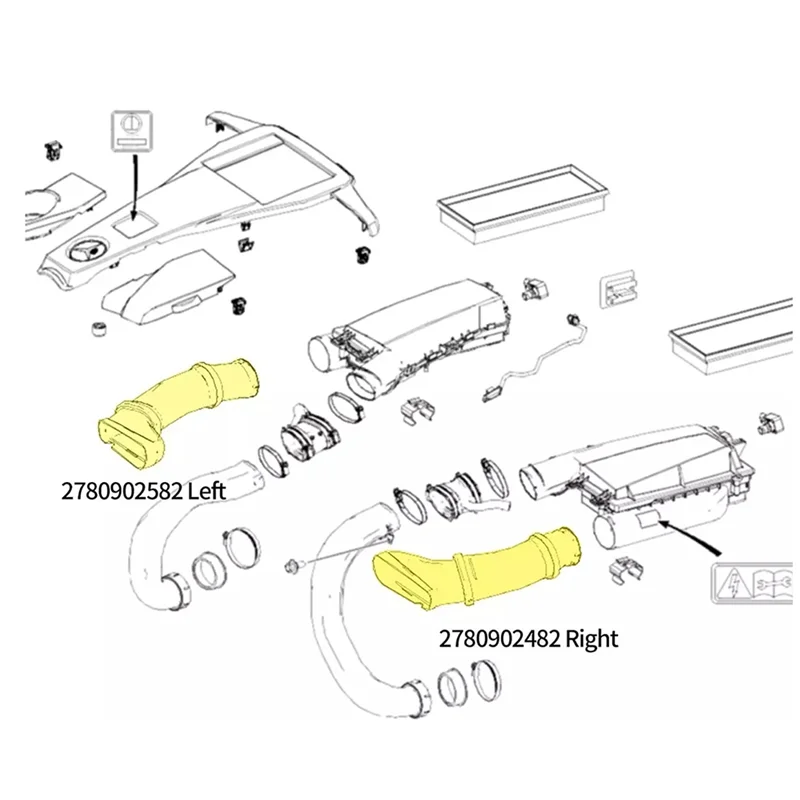 2780902582 Left

2780902482 Right