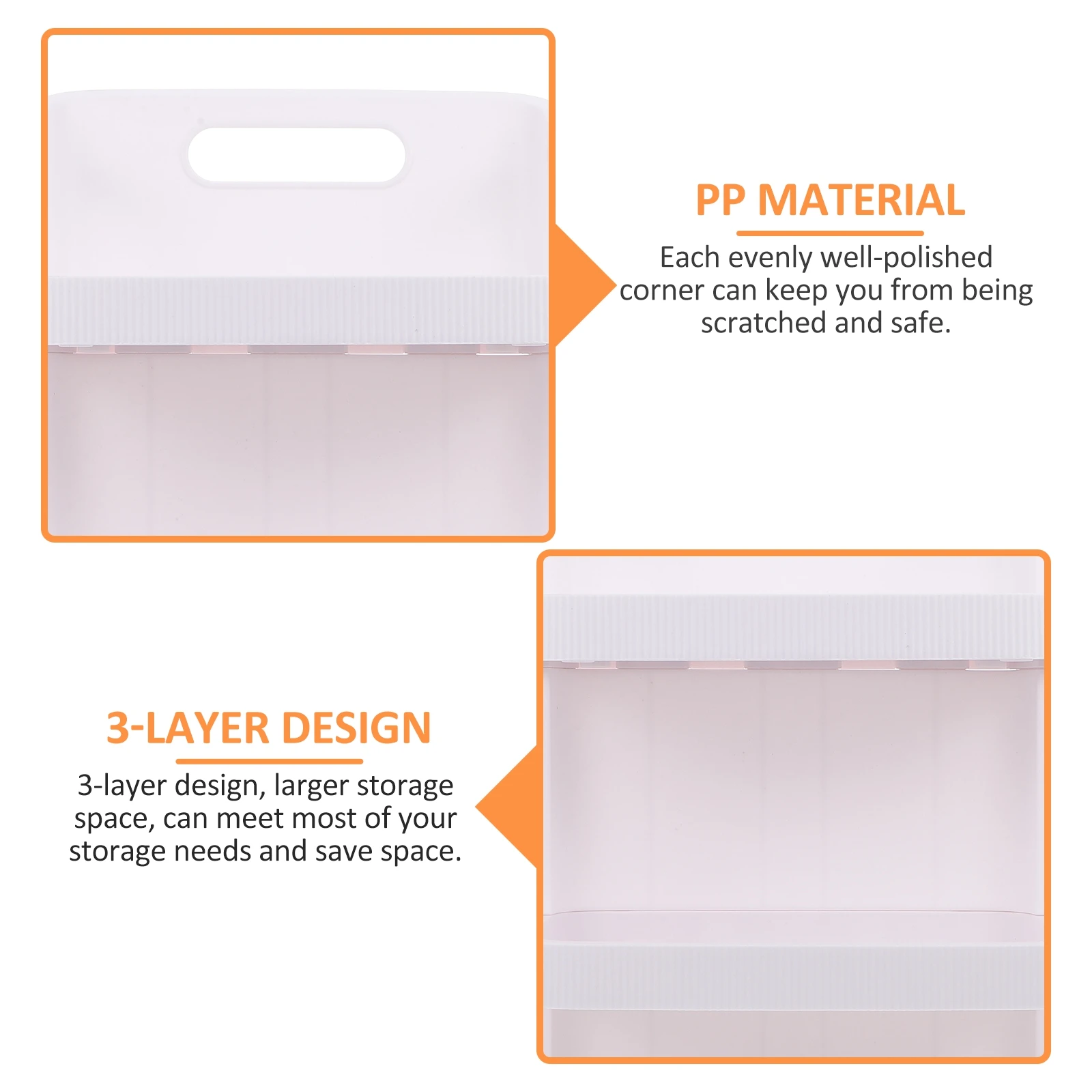 PP MATERIAL

Each evenly well-polished corner can keep you from being scratched and safe.

3-LAYER DESIGN

3-layer design, larger storage space, can meet most of your storage needs and save space.