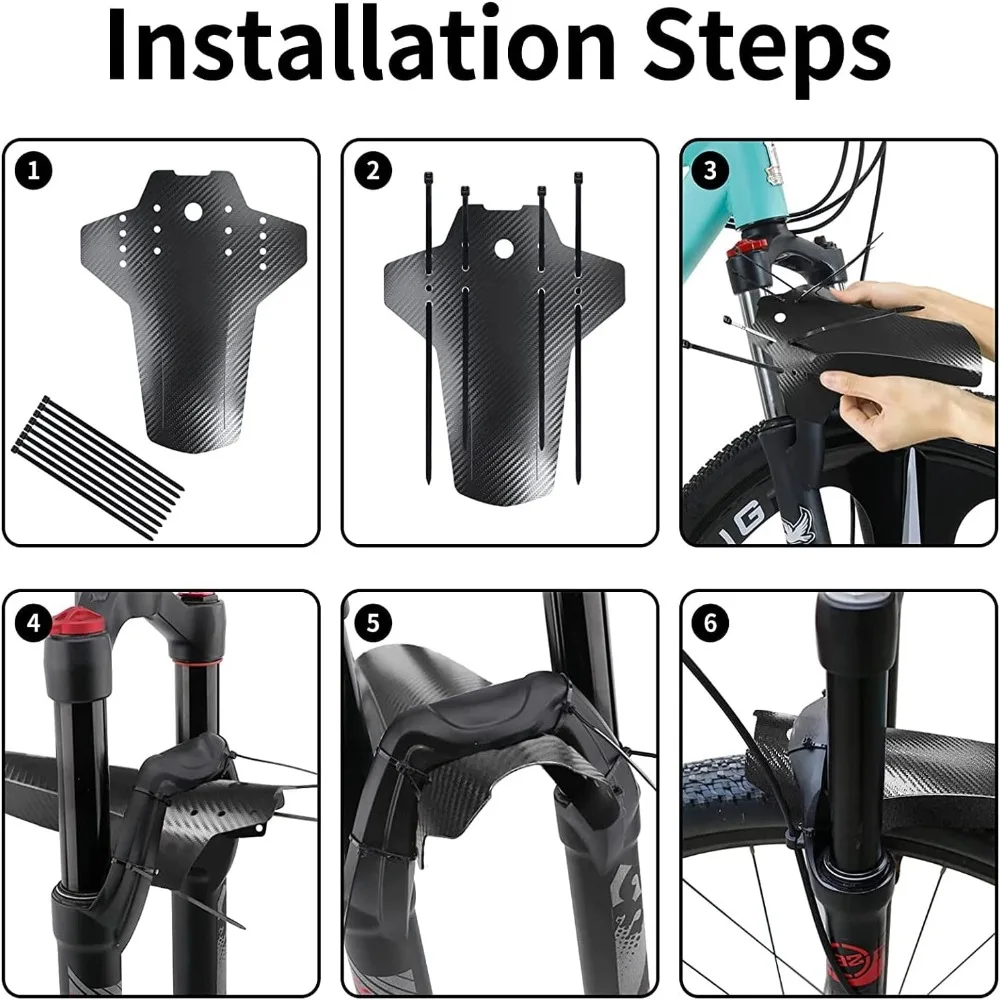 Installation Steps

1

2

3

4

5

6