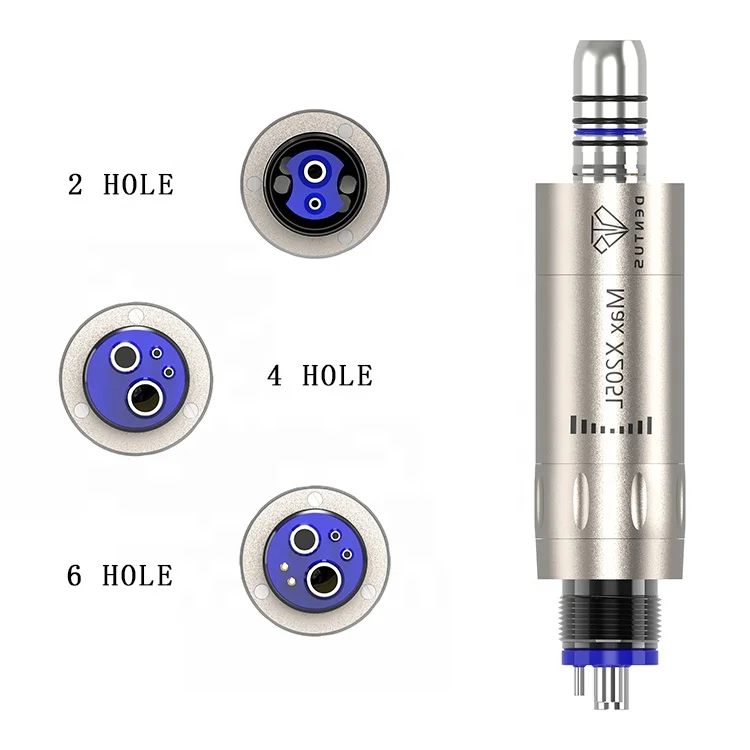 2 HOLE

4 HOLE

6 HOLE

DENTUS

Max X205L