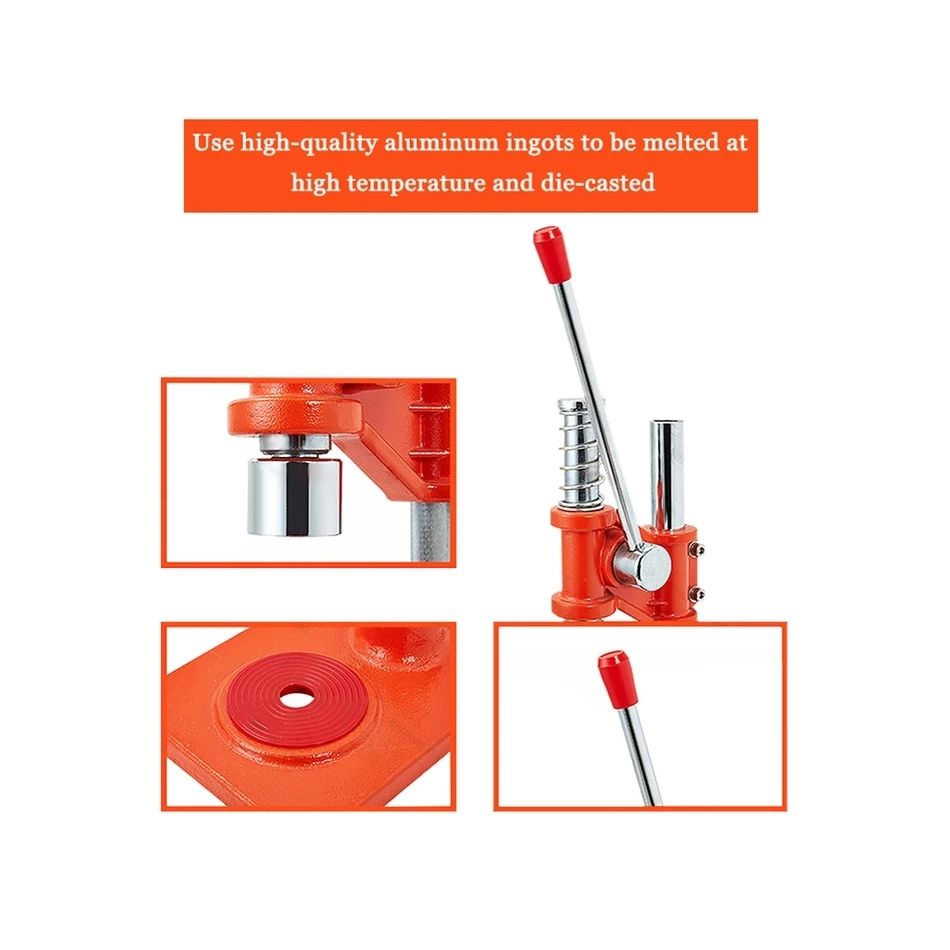 Use high-quality aluminum ingots to be melted at high temperature and die-casted