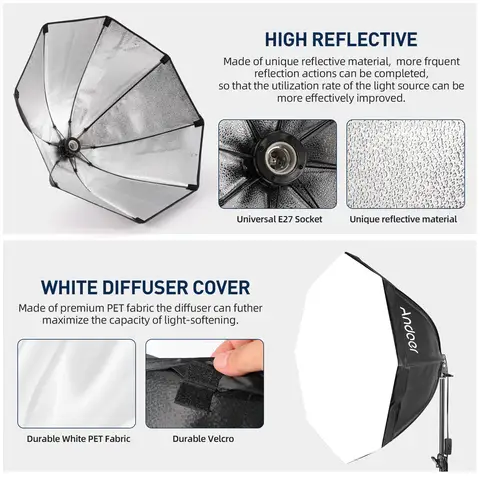 HIGH REFLECTIVE

Made of unique reflective material, more frquent reflection actions can be completed, so that the utilization rate of the light source can be more effectively improved.

Universal E27 Socket

Unique reflective material

WHITE DIFFUSER COVER

Made of premium PET fabric the diffuser can futher maximize the capacity of light-softening.

Durable White PET Fabric

Durable Velcro

Andoer