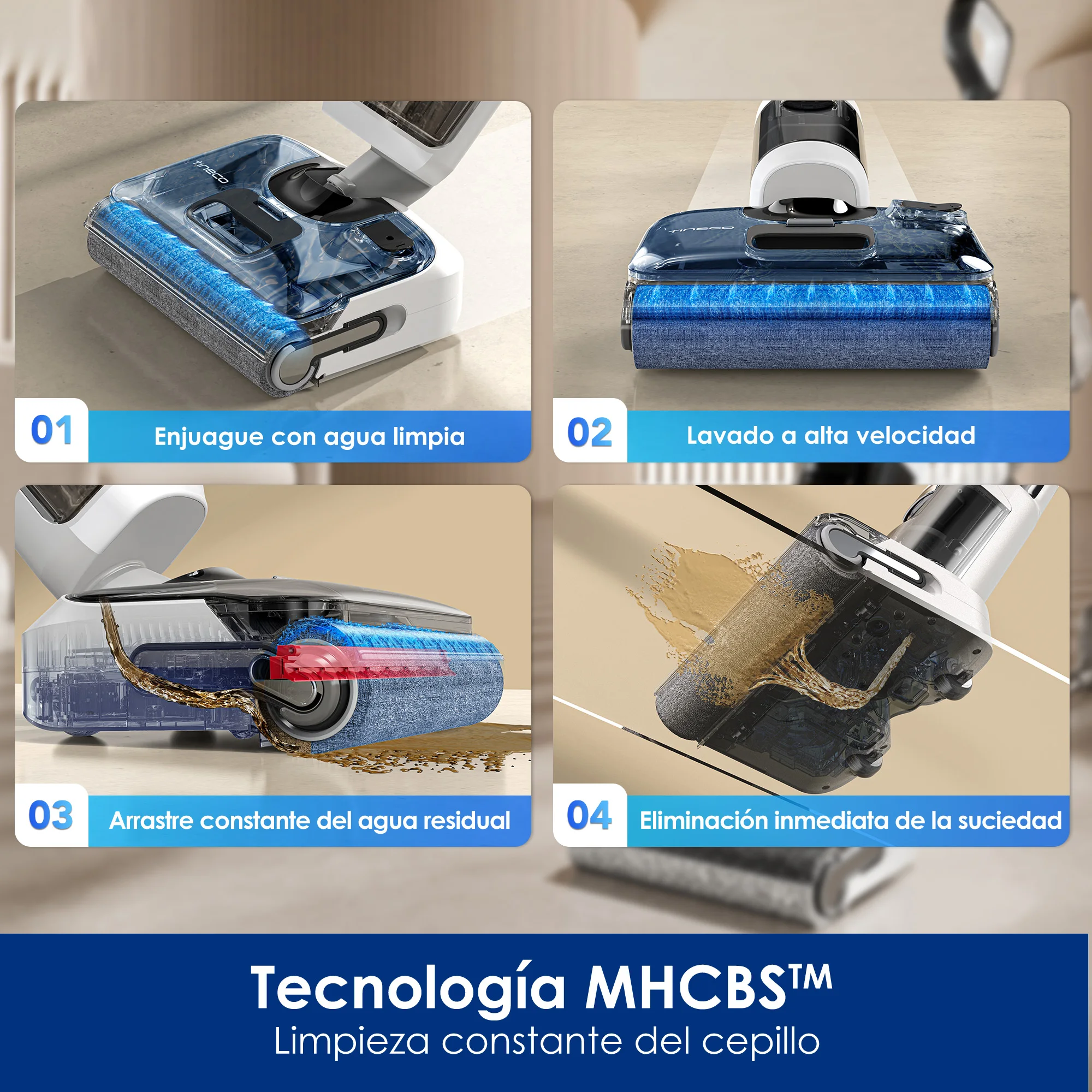 Tineco

01 Enjuague con agua limpia

Tineco

02 Lavado a alta velocidad

03 Arrastre constante del agua residual

04 Eliminación inmediata de la suciedad

Tecnología MHCBS™
Limpieza constante del cepillo