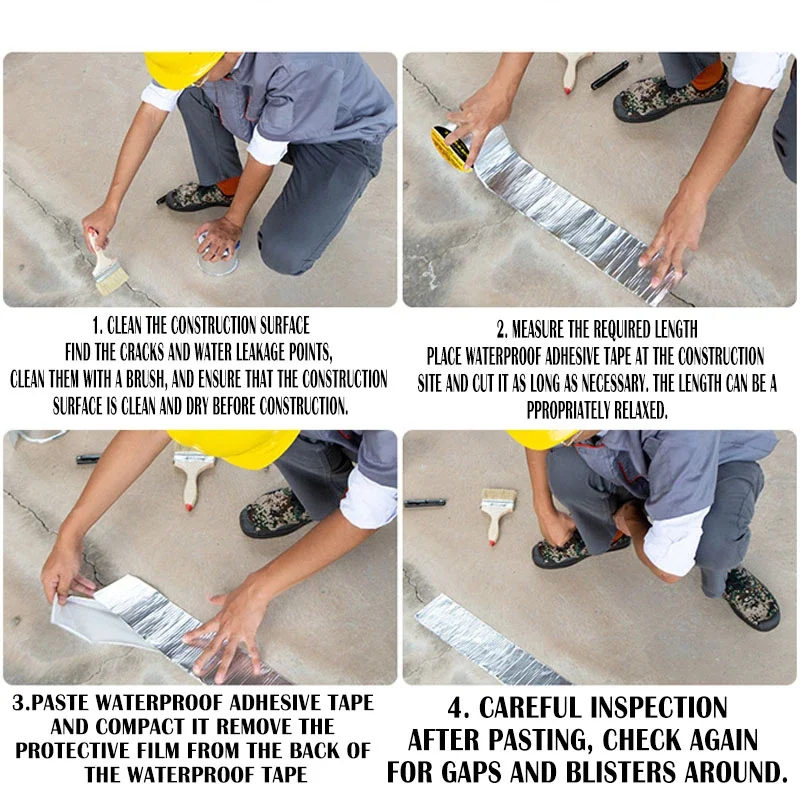 1. CLEAN THE CONSTRUCTION SURFACE
FIND THE CRACKS AND WATER LEAKAGE POINTS, CLEAN THEM WITH A BRUSH, AND ENSURE THAT THE CONSTRUCTION SURFACE IS CLEAN AND DRY BEFORE CONSTRUCTION.

2. MEASURE THE REQUIRED LENGTH
PLACE WATERPROOF ADHESIVE TAPE AT THE CONSTRUCTION SITE AND CUT IT AS LONG AS NECESSARY. THE LENGTH CAN BE A PPROPRIATELY RELAXED.

3.PASTE WATERPROOF ADHESIVE TAPE AND COMPACT IT REMOVE THE PROTECTIVE FILM FROM THE BACK OF THE WATERPROOF TAPE

4. CAREFUL INSPECTION
AFTER PASTING, CHECK AGAIN FOR GAPS AND BLISTERS AROUND.