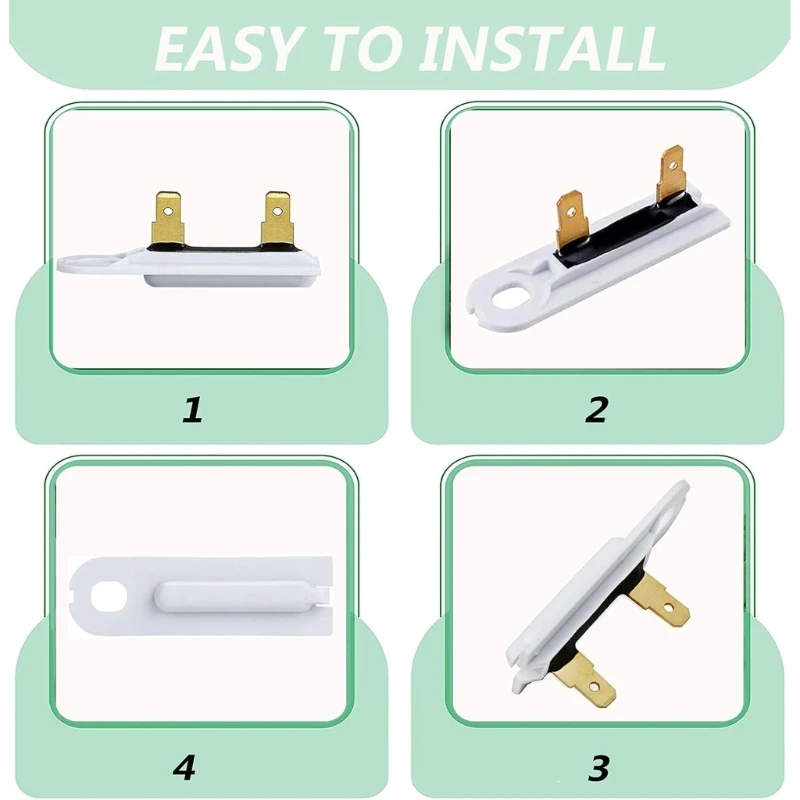 EASY TO INSTALL

1

2

4

3