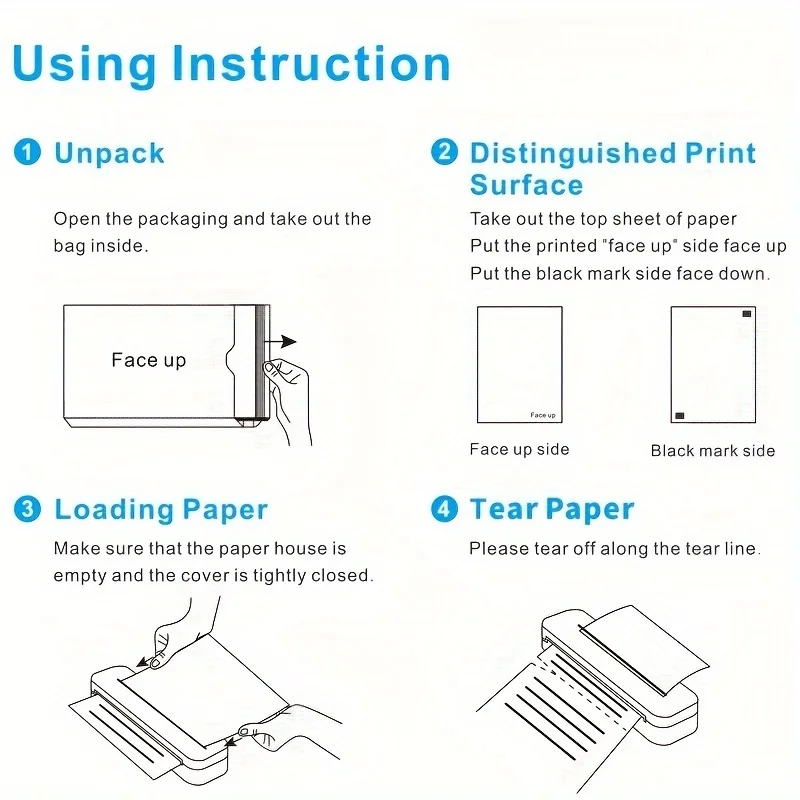 Using Instruction

1 Unpack

Open the packaging and take out the bag inside.

Face up

2 Distinguished Print Surface

Take out the top sheet of paper
Put the printed "face up" side face up
Put the black mark side face down.

Face up

Face up side

Black mark side

3 Loading Paper

Make sure that the paper house is empty and the cover is tightly closed.

4 Tear Paper

Please tear off along the tear line.