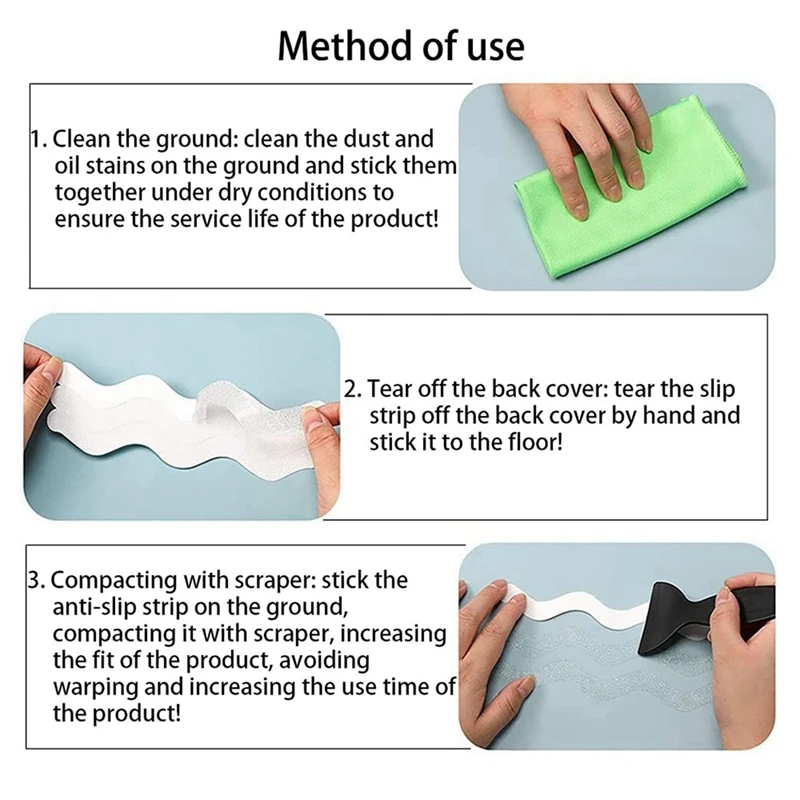 Method of use

1. Clean the ground: clean the dust and oil stains on the ground and stick them together under dry conditions to ensure the service life of the product!

2. Tear off the back cover: tear the slip strip off the back cover by hand and stick it to the floor!

3. Compacting with scraper: stick the anti-slip strip on the ground, compacting it with scraper, increasing the fit of the product, avoiding warping and increasing the use time of the product!