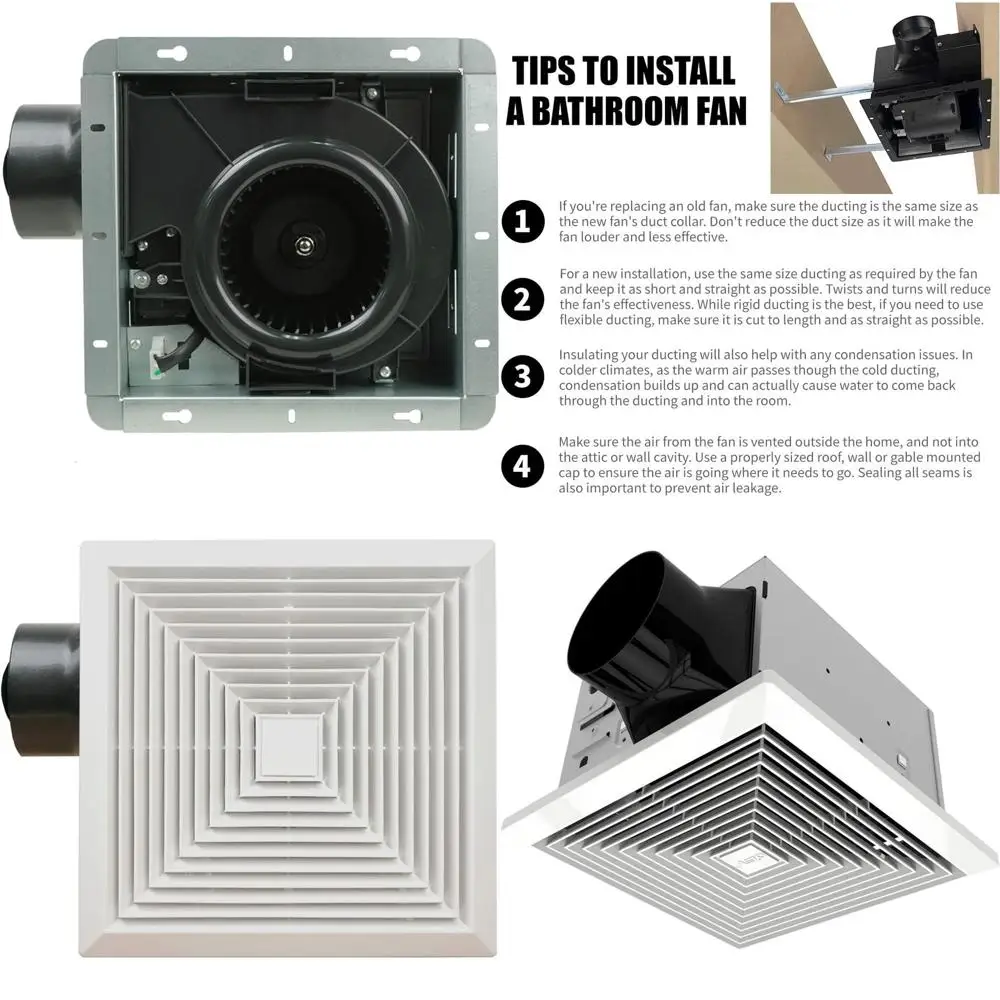 TIPS TO INSTALL A BATHROOM FAN

1
If you're replacing an old fan, make sure the ducting is the same size as the new fan's duct collar. Don't reduce the duct size as it will make the fan louder and less effective.

2
For a new installation, use the same size ducting as required by the fan and keep it as short and straight as possible. Twists and turns will reduce the fan's effectiveness. While rigid ducting is the best, if you need to use flexible ducting, make sure it is cut to length and as straight as possible.

3
Insulating your ducting will also help with any condensation issues. In colder climates, as the warm air passes though the cold ducting, condensation builds up and can actually cause water to come back through the ducting and into the room.

4
Make sure the air from the fan is vented outside the home, and not into the attic or wall cavity. Use a properly sized roof, wall or gable mounted cap to ensure the air is going where it needs to go. Sealing all seams is also important to prevent air leakage.