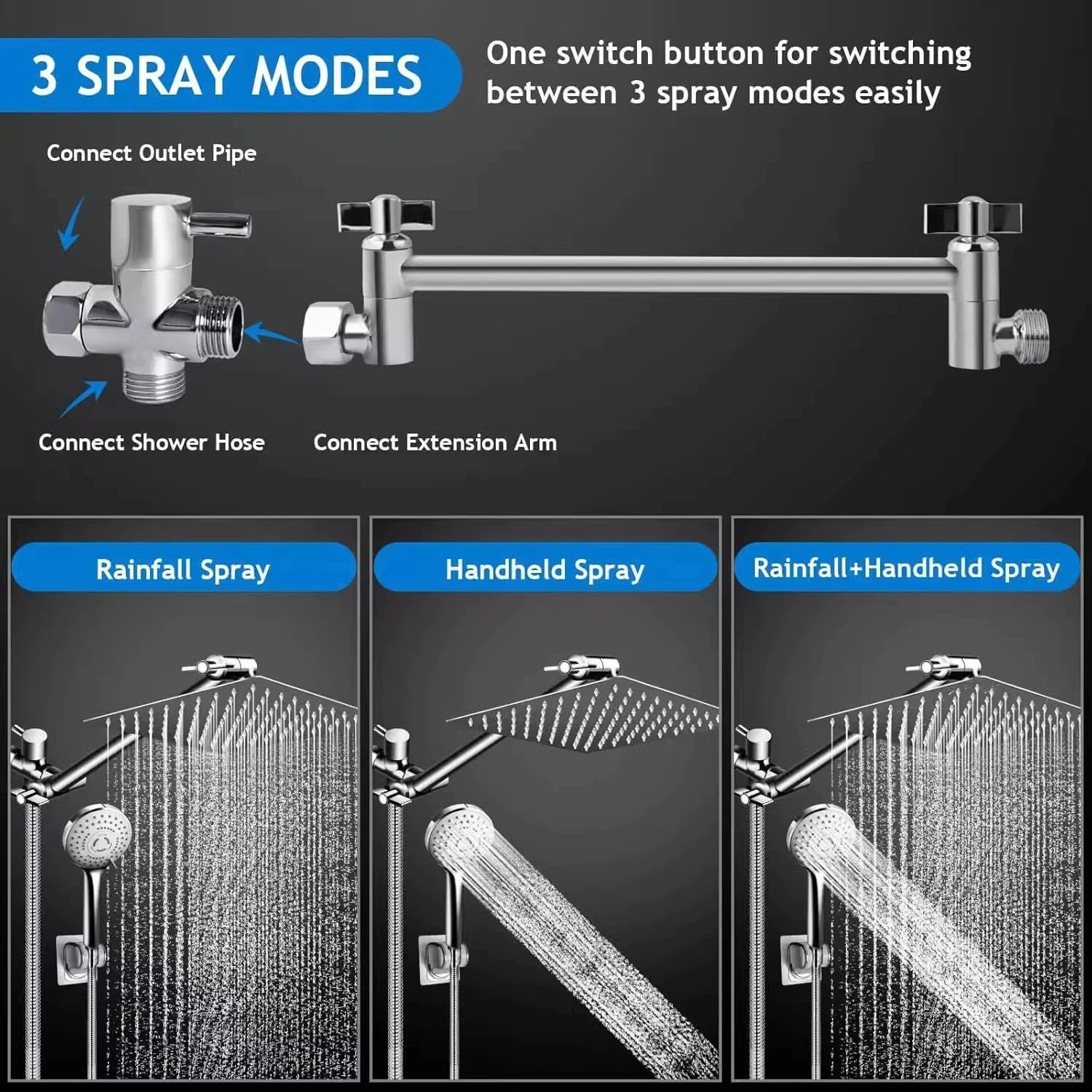 3 SPRAY MODES

One switch button for switching between 3 spray modes easily

Connect Outlet Pipe

Connect Shower Hose

Connect Extension Arm

Rainfall Spray

Handheld Spray

Rainfall+Handheld Spray