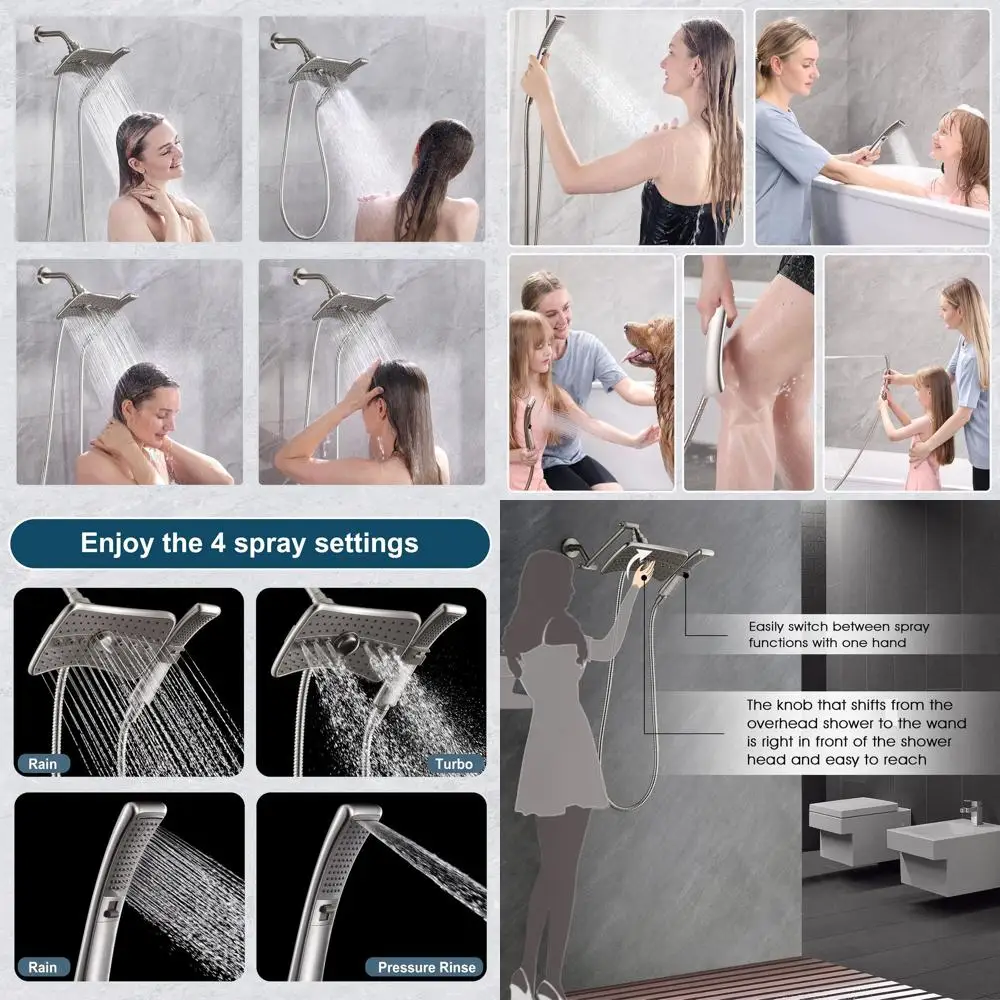 Enjoy the 4 spray settings

Rain

Turbo

Rain

Pressure Rinse

Easily switch between spray functions with one hand

The knob that shifts from the overhead shower to the wand is right in front of the shower head and easy to reach