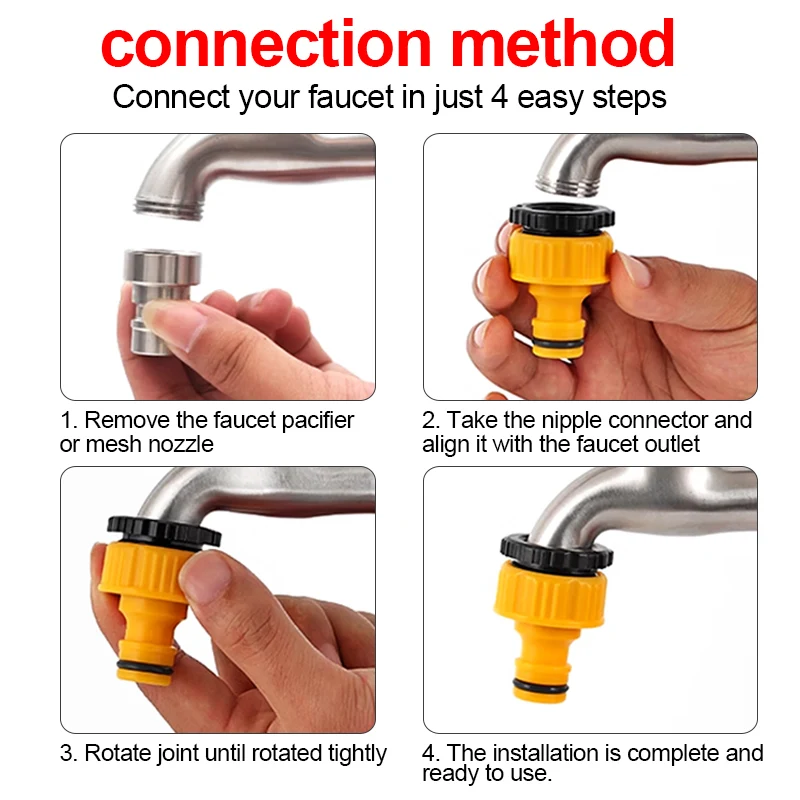 connection method

Connect your faucet in just 4 easy steps

1. Remove the faucet pacifier or mesh nozzle

2. Take the nipple connector and align it with the faucet outlet

3. Rotate joint until rotated tightly

4. The installation is complete and ready to use.