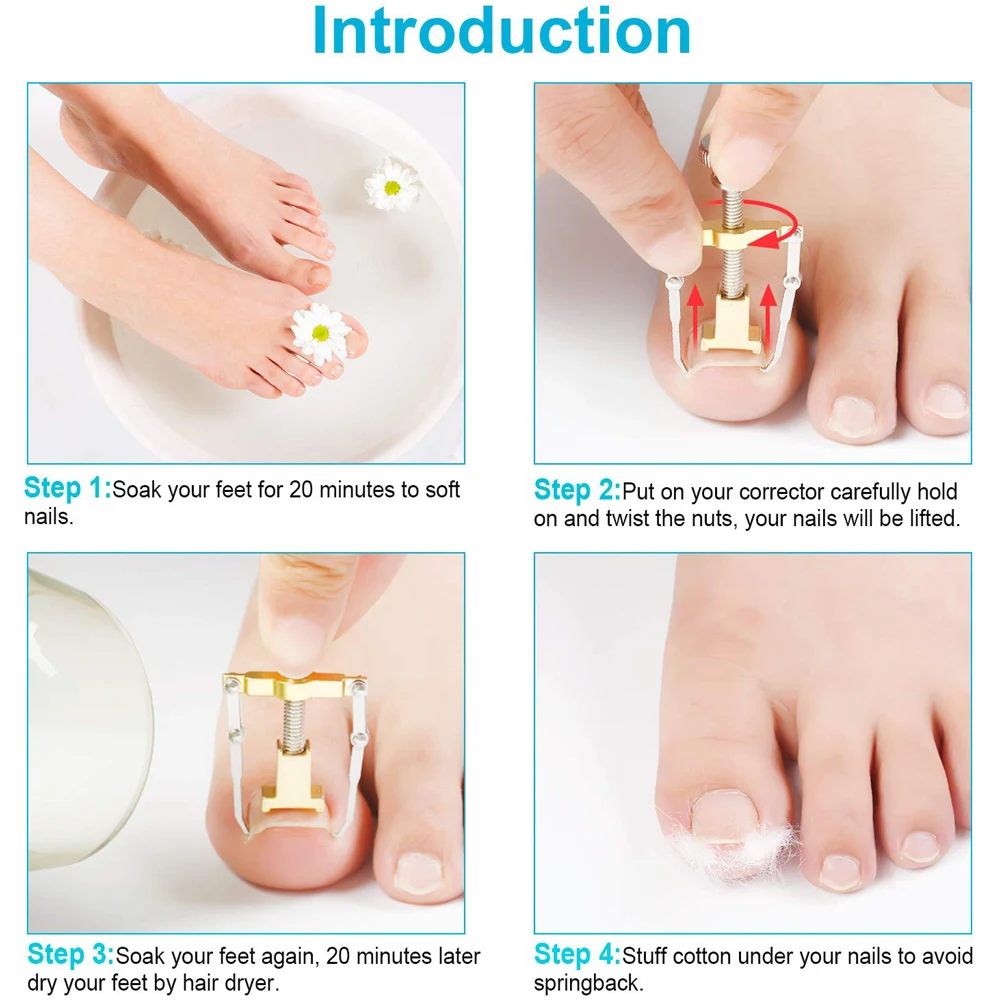 Introduction

Step 1:Soak your feet for 20 minutes to soft nails.

Step 2:Put on your corrector carefully hold on and twist the nuts, your nails will be lifted.

Step 3:Soak your feet again, 20 minutes later dry your feet by hair dryer.

Step 4:Stuff cotton under your nails to avoid springback.