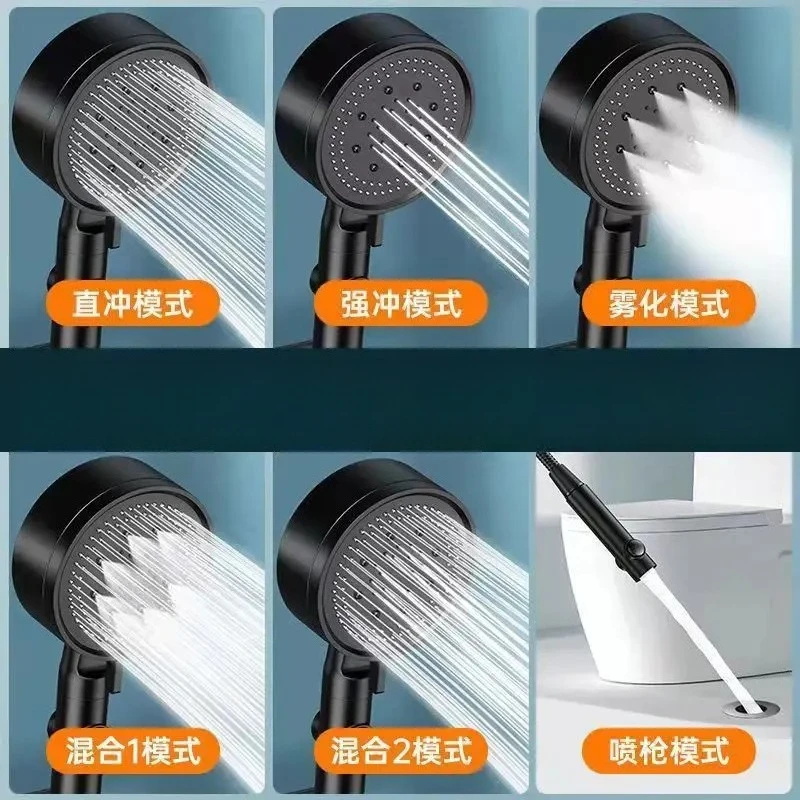 直冲模式

强冲模式

雾化模式

混合1模式

混合2模式

喷枪模式