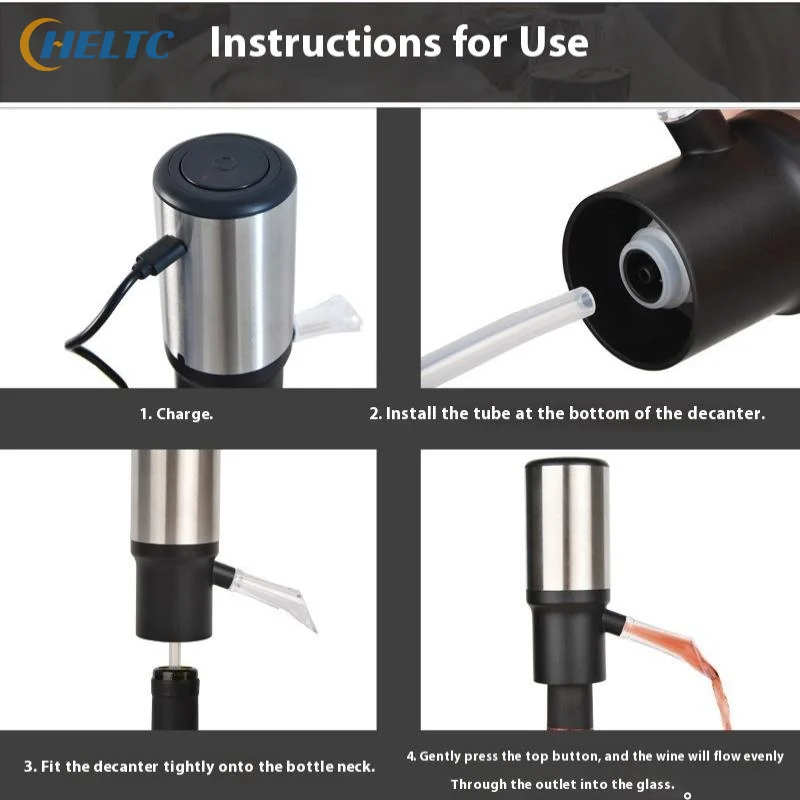 HELTC Instructions for Use

1. Charge.

2. Install the tube at the bottom of the decanter.

3. Fit the decanter tightly onto the bottle neck.

4. Gently press the top button, and the wine will flow evenly Through the outlet into the glass.