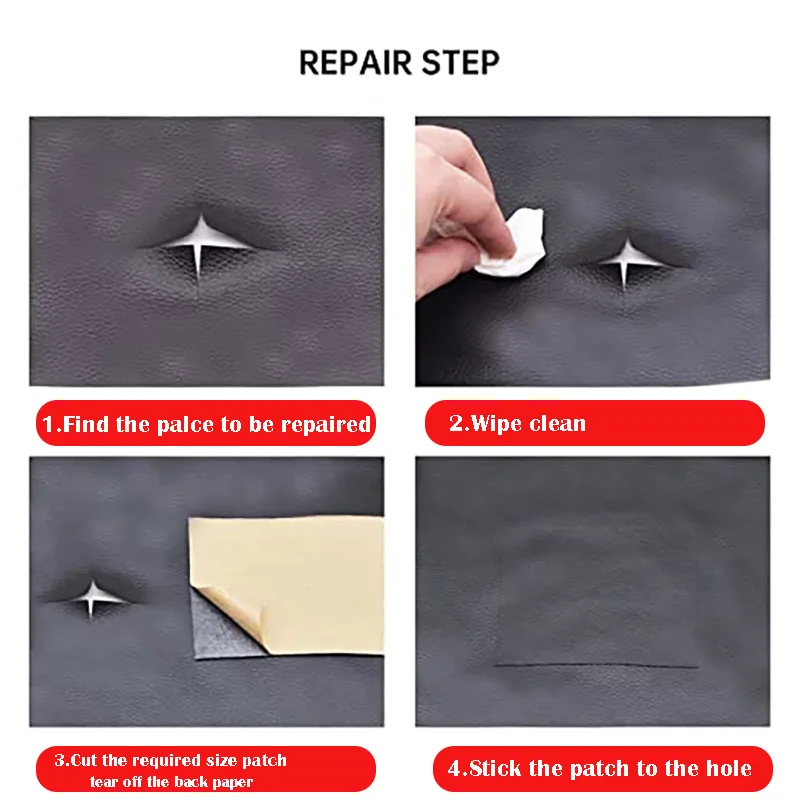 REPAIR STEP

1.Find the palce to be repaired

2.Wipe clean

3.Cut the required size patch tear off the back paper

4.Stick the patch to the hole