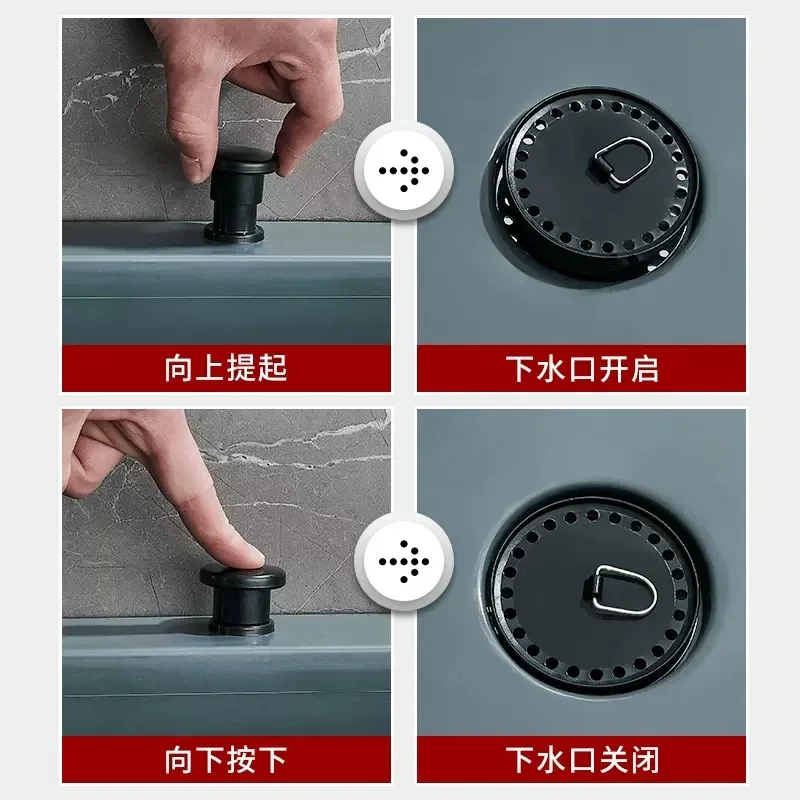 向上提起

下水口开启

向下按下

下水口关闭